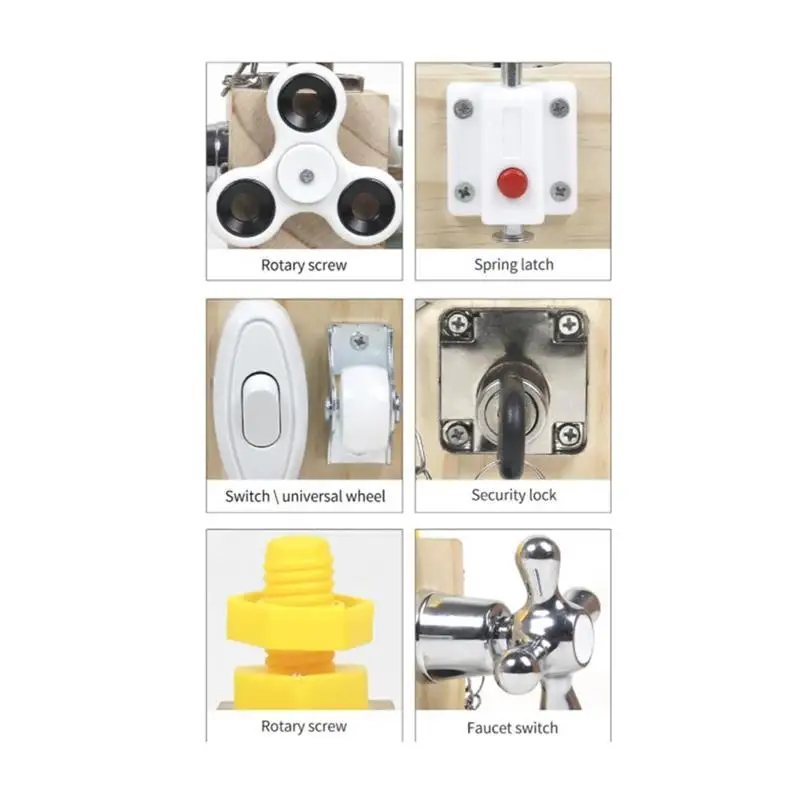 Rotary screw

Spring latch

Switch \ universal wheel

Security lock

Rotary screw

Faucet switch