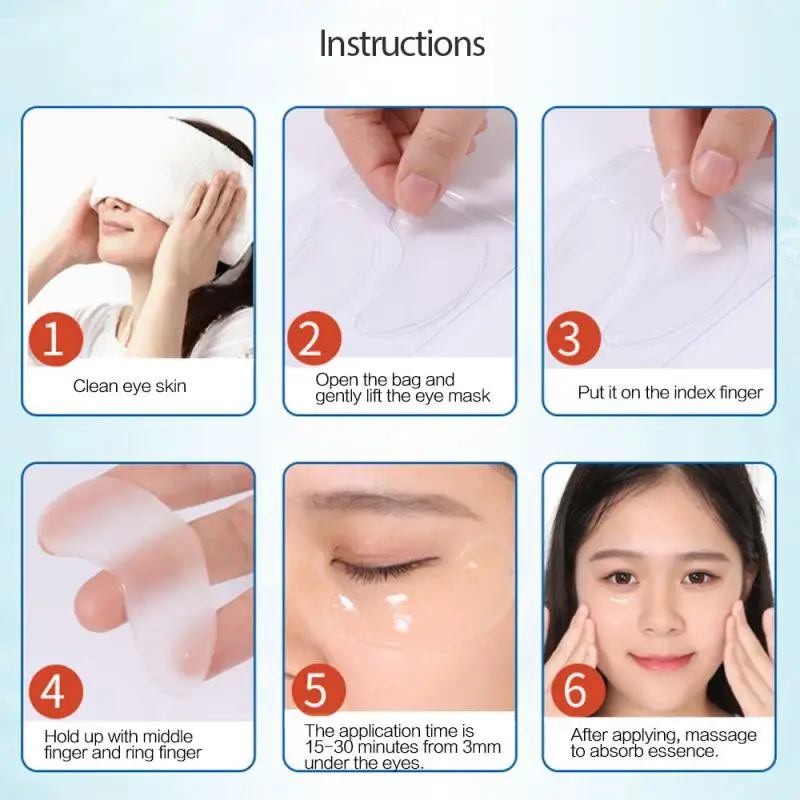 Instructions

1
Clean eye skin

2
Open the bag and gently lift the eye mask

3
Put it on the index finger

4
Hold up with middle finger and ring finger

5
The application time is 15-30 minutes from 3mm under the eyes.

6
After applying, massage to absorb essence.