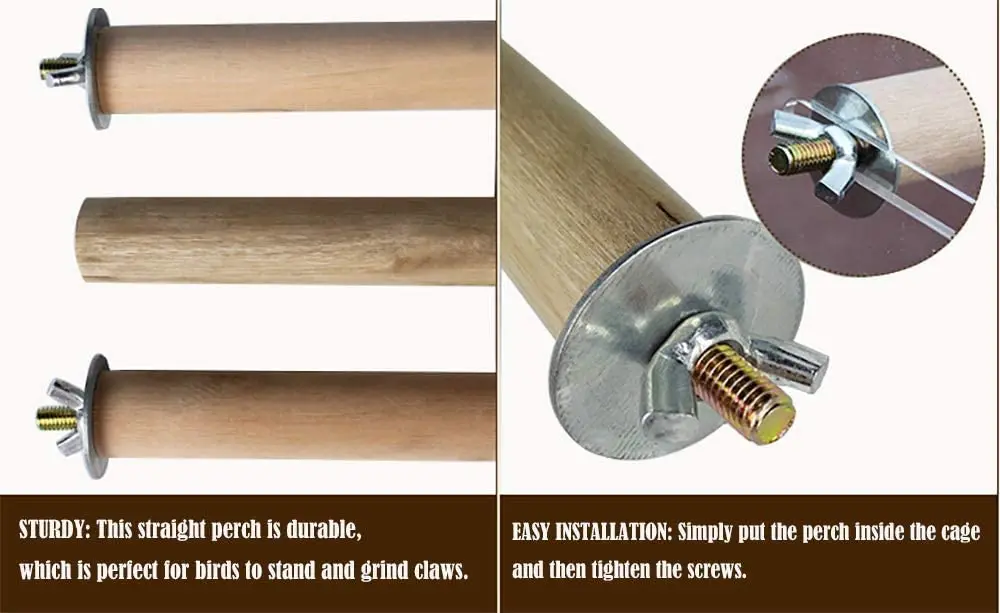 STURDY: This straight perch is durable, which is perfect for birds to stand and grind claws.

EASY INSTALLATION: Simply put the perch inside the cage and then tighten the screws.