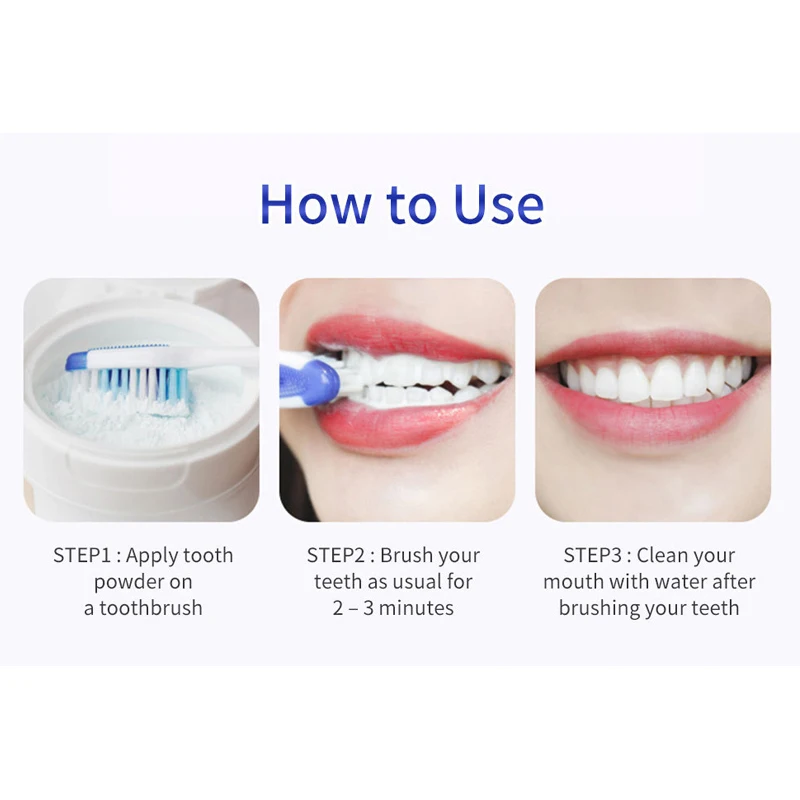 How to Use

STEP1 : Apply tooth powder on a toothbrush

STEP2 : Brush your teeth as usual for 2 – 3 minutes

STEP3 : Clean your mouth with water after brushing your teeth