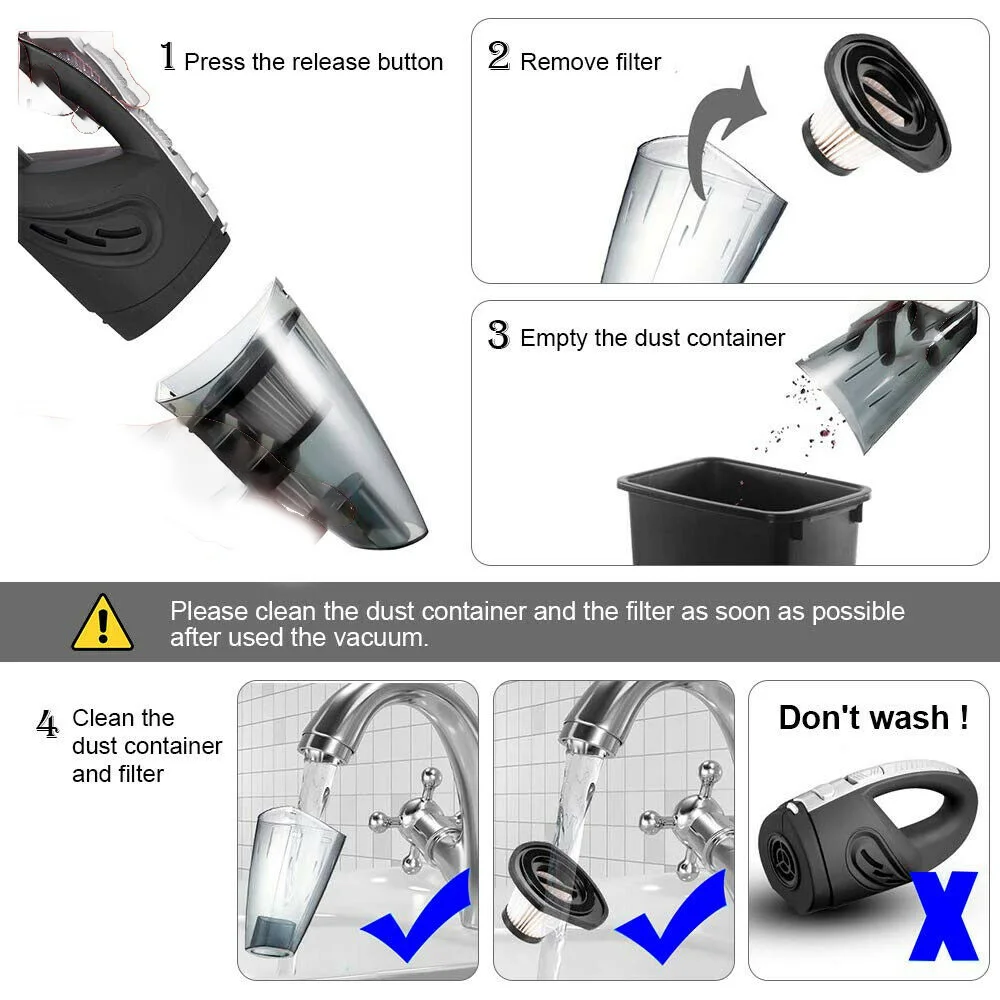 1 Press the release button

2 Remove filter

3 Empty the dust container

Please clean the dust container and the filter as soon as possible after used the vacuum.

4 Clean the dust container and filter

Don't wash !

X