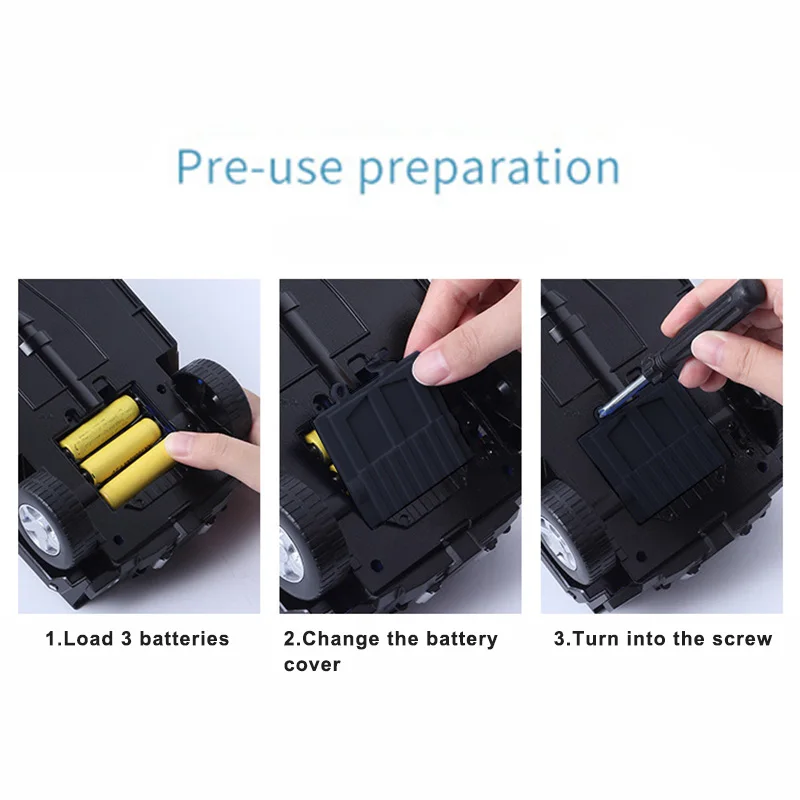 Pre-use preparation

1.Load 3 batteries

2.Change the battery cover

3.Turn into the screw