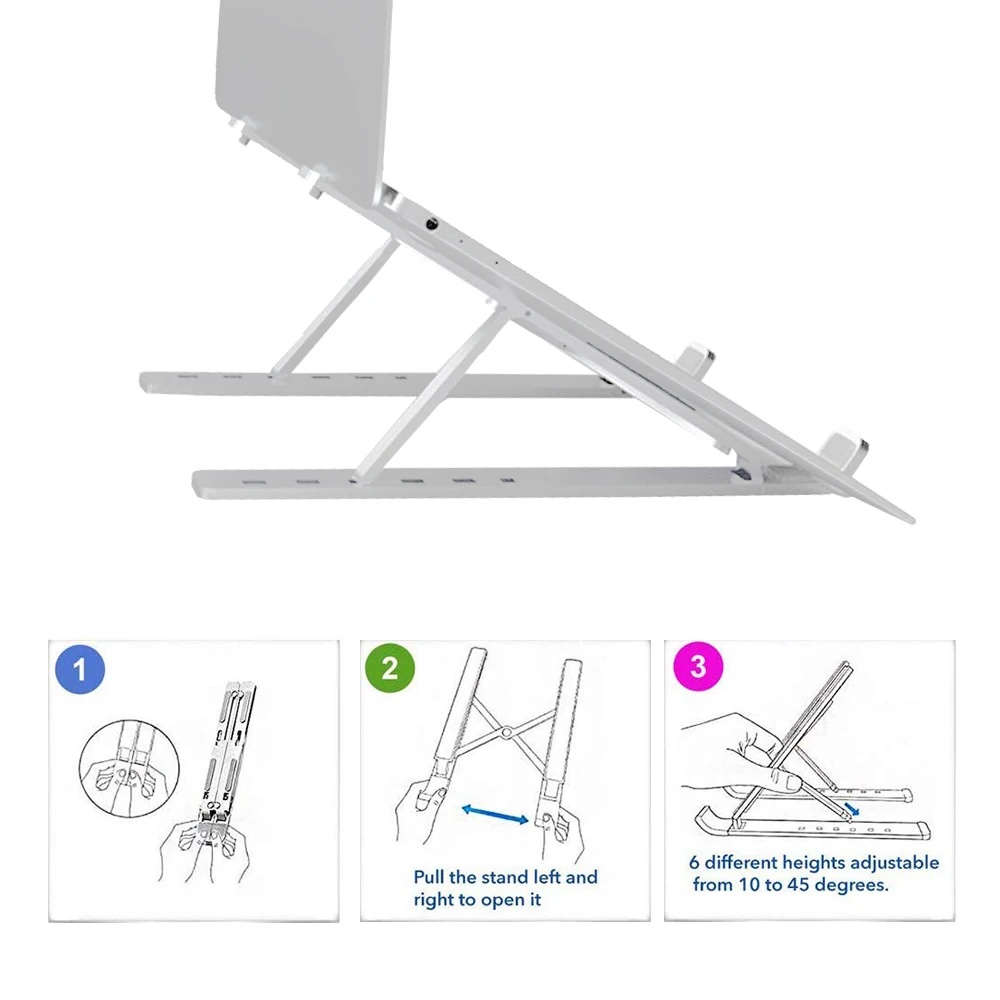 1

2

Pull the stand left and right to open it

3

6 different heights adjustable from 10 to 45 degrees.