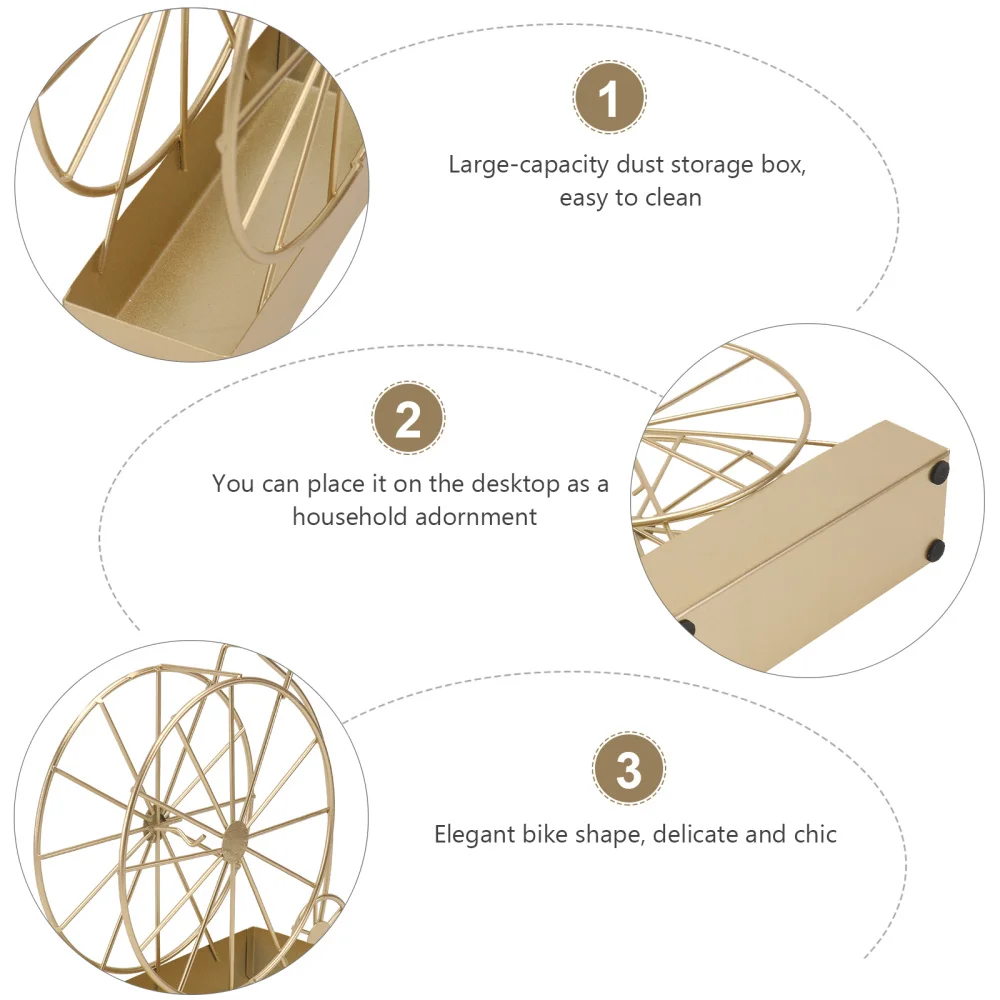 1

Large-capacity dust storage box, easy to clean

2

You can place it on the desktop as a household adornment

3

Elegant bike shape, delicate and chic