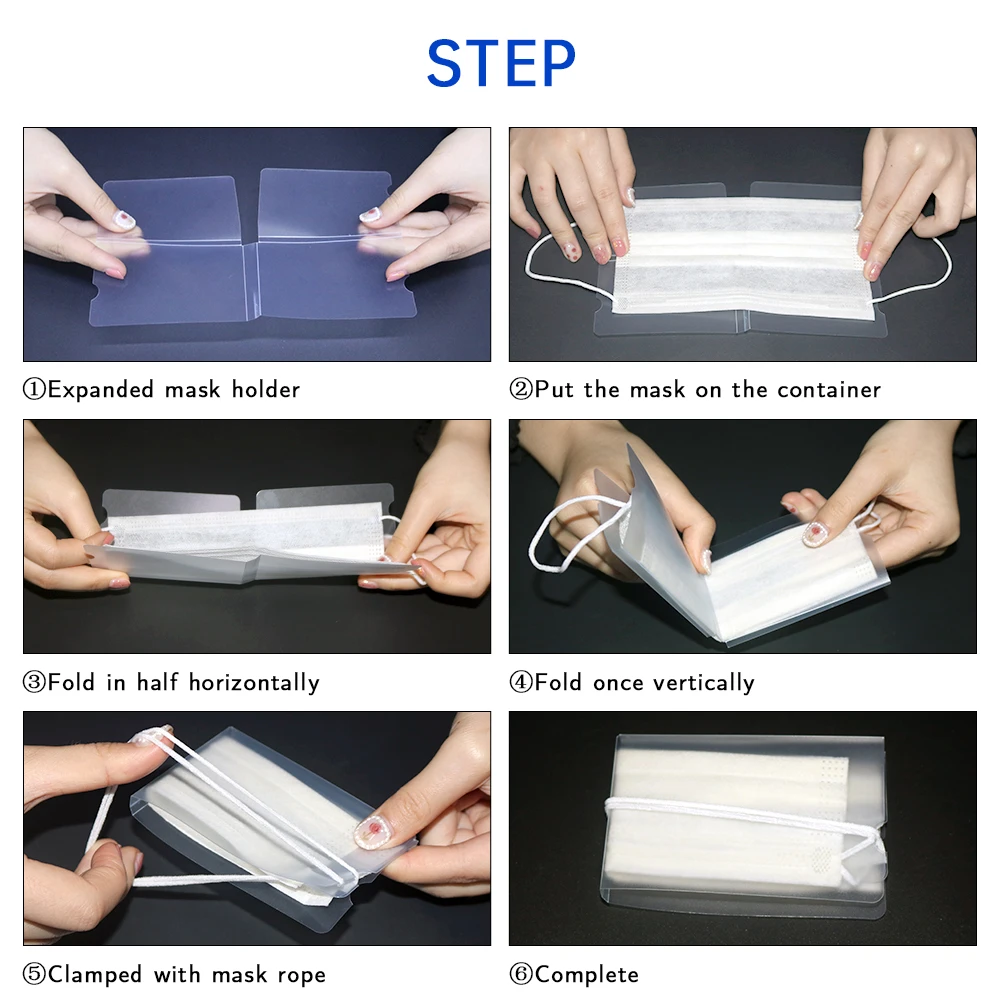 STEP

①Expanded mask holder

②Put the mask on the container

③Fold in half horizontally

④Fold once vertically

⑤Clamped with mask rope

⑥Complete