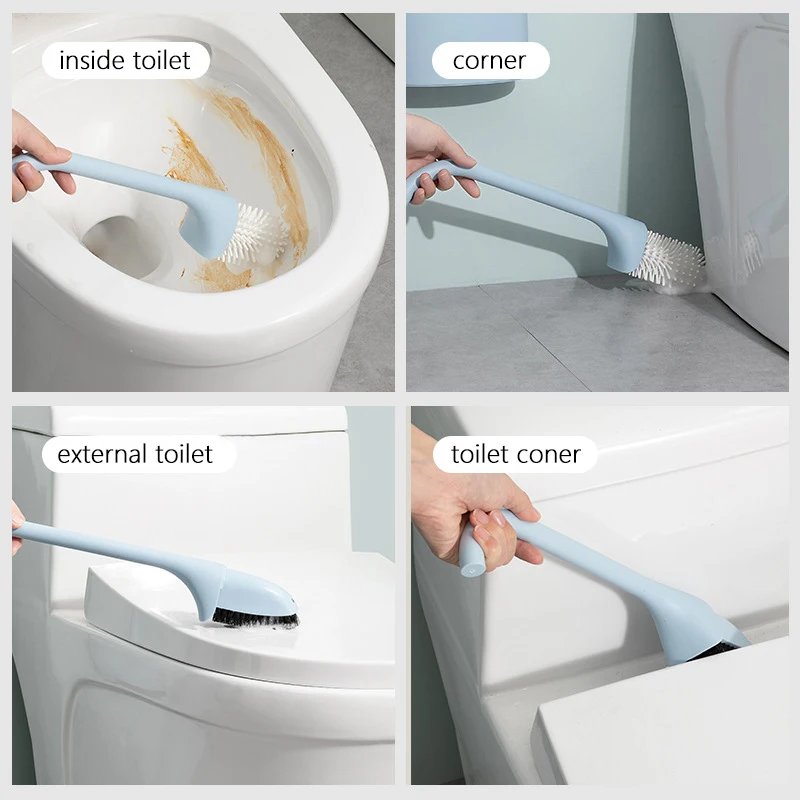 inside toilet

corner

external toilet

toilet coner