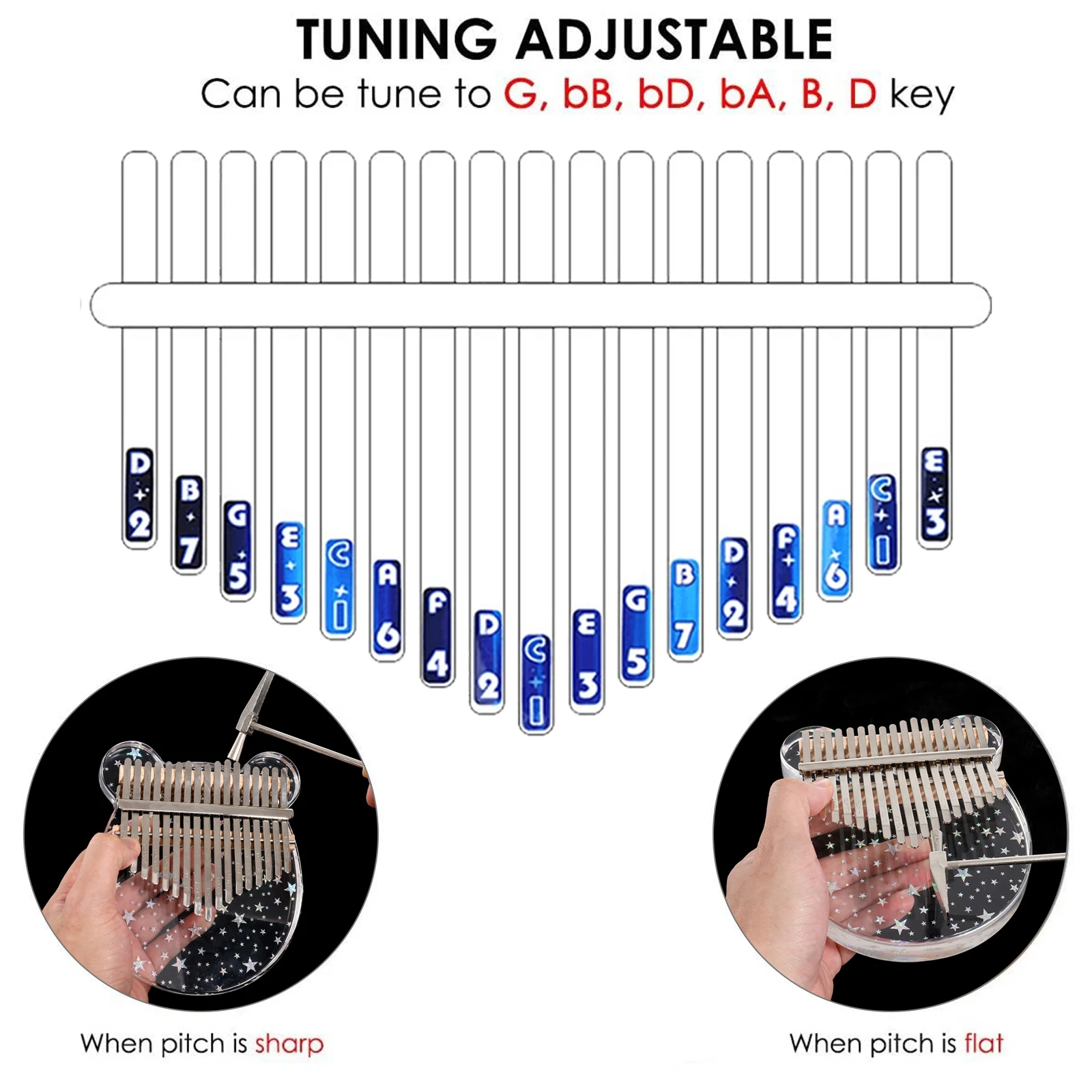 TUNING ADJUSTABLE

Can be tune to G, bB, bD, bA, B, D key

D 2
B 7
G 5
E 3
C 1
A 6
F 4
D 2
C 1
E 3
G 5
B 7
D 2
F 4
A 6
C 1
E 3

When pitch is sharp

When pitch is flat