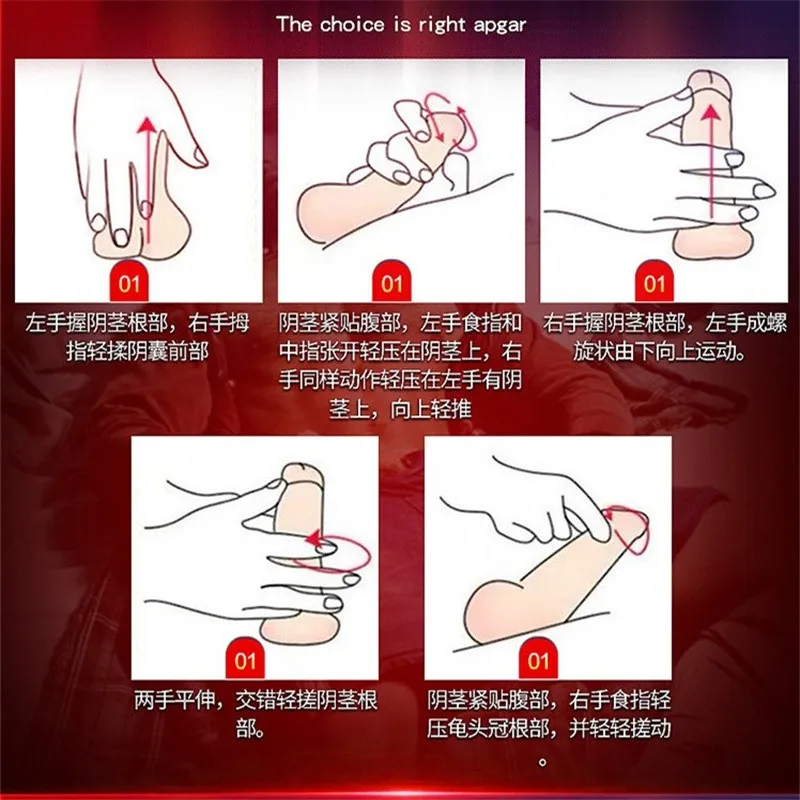 The choice is right apgar

01

左手握阴茎根部，右手拇指轻揉阴囊前部

01

阴茎紧贴腹部，左手食指和中指张开轻压在阴茎上，右手同样动作轻压在左手有阴茎上，向上轻推

01

右手握阴茎根部，左手成螺旋状由下向上运动。

01

两手平伸，交错轻搓阴茎根部。

01

阴茎紧贴腹部，右手食指轻压龟头冠根部，并轻轻搓动。