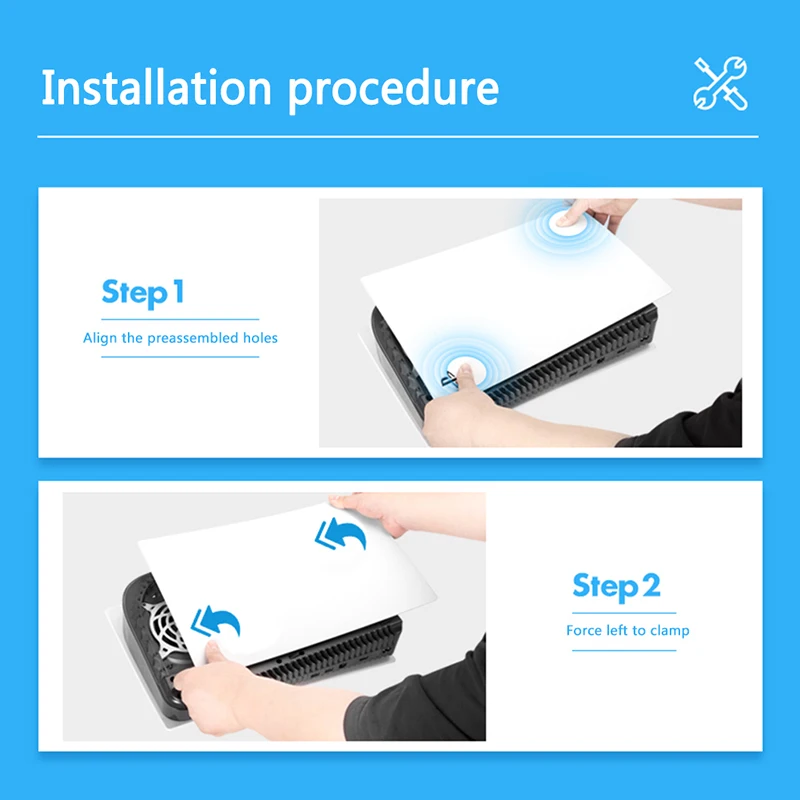 Installation procedure

Step 1

Align the preassembled holes

Step 2

Force left to clamp