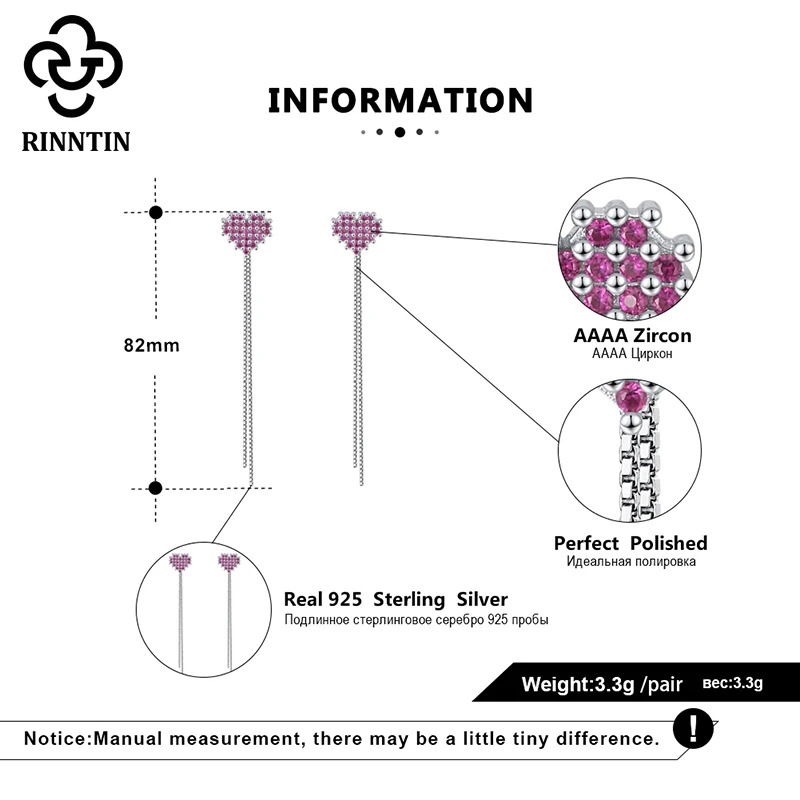 RINNTIN

INFORMATION

82mm

AAAA Zircon
AAAA Циркон

Perfect Polished
Идеальная полировка

Real 925 Sterling Silver
Подлинное стерлинговое серебро 925 пробы

Weight:3.3g /pair вес:3.3g

Notice:Manual measurement, there may be a little tiny difference.

!