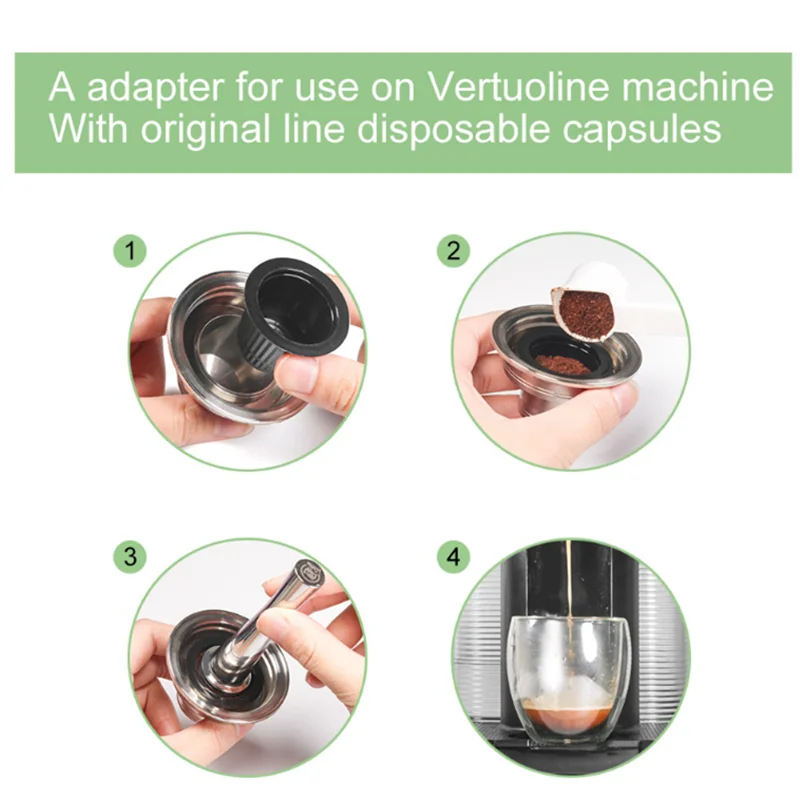 A adapter for use on Vertuoline machine
With original line disposable capsules

1

2

3

4