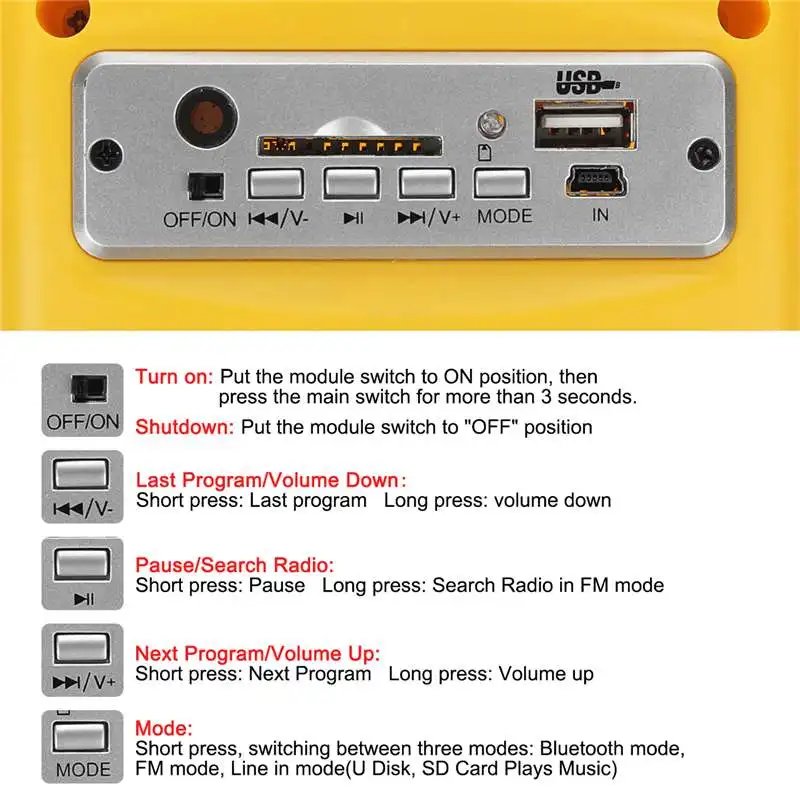 USB

OFF/ON ⏮/V- ⏯ ⏭/V+ MODE IN

OFF/ON

Turn on: Put the module switch to ON position, then press the main switch for more than 3 seconds.

Shutdown: Put the module switch to "OFF" position

⏮/V-

Last Program/Volume Down:
Short press: Last program Long press: volume down

⏯

Pause/Search Radio:
Short press: Pause Long press: Search Radio in FM mode

⏭/V+

Next Program/Volume Up:
Short press: Next Program Long press: Volume up

MODE

Mode:
Short press, switching between three modes: Bluetooth mode, FM mode, Line in mode(U Disk, SD Card Plays Music)