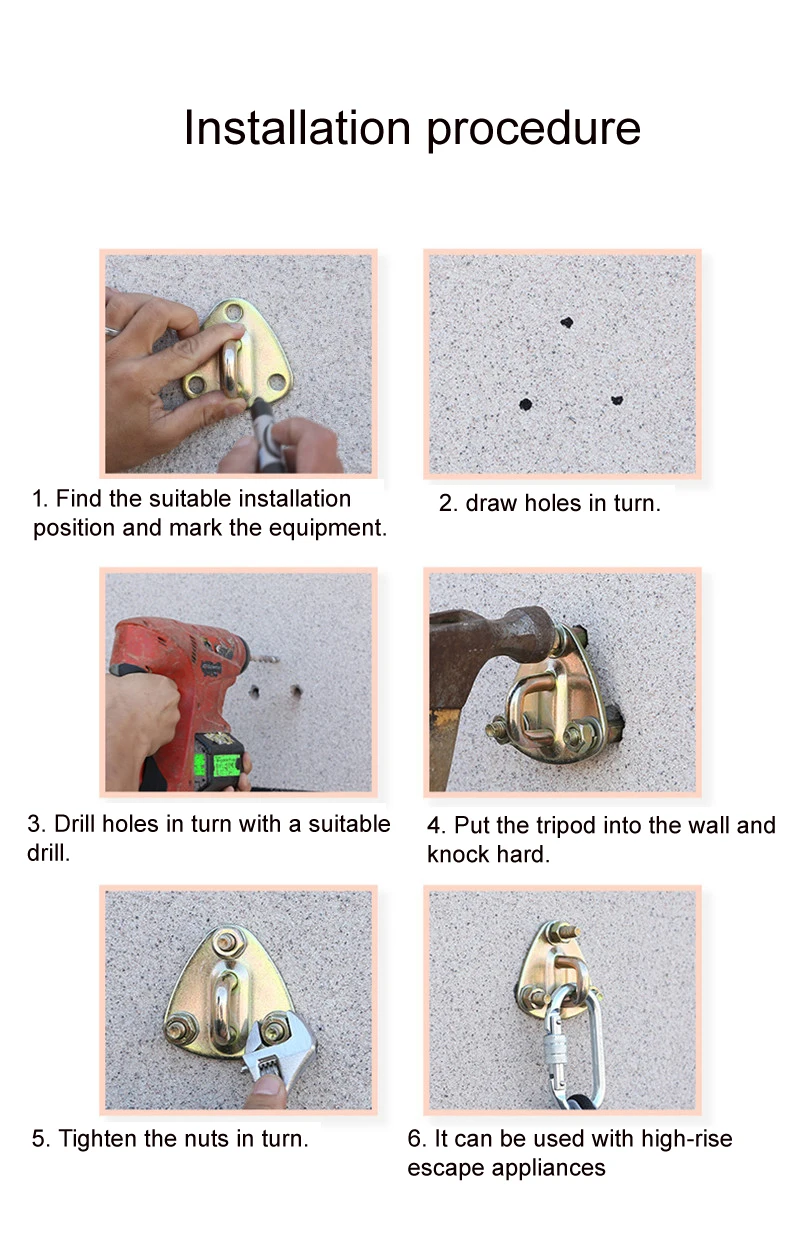 Installation procedure

1. Find the suitable installation position and mark the equipment.

2. draw holes in turn.

3. Drill holes in turn with a suitable drill.

4. Put the tripod into the wall and knock hard.

5. Tighten the nuts in turn.

6. It can be used with high-rise escape appliances