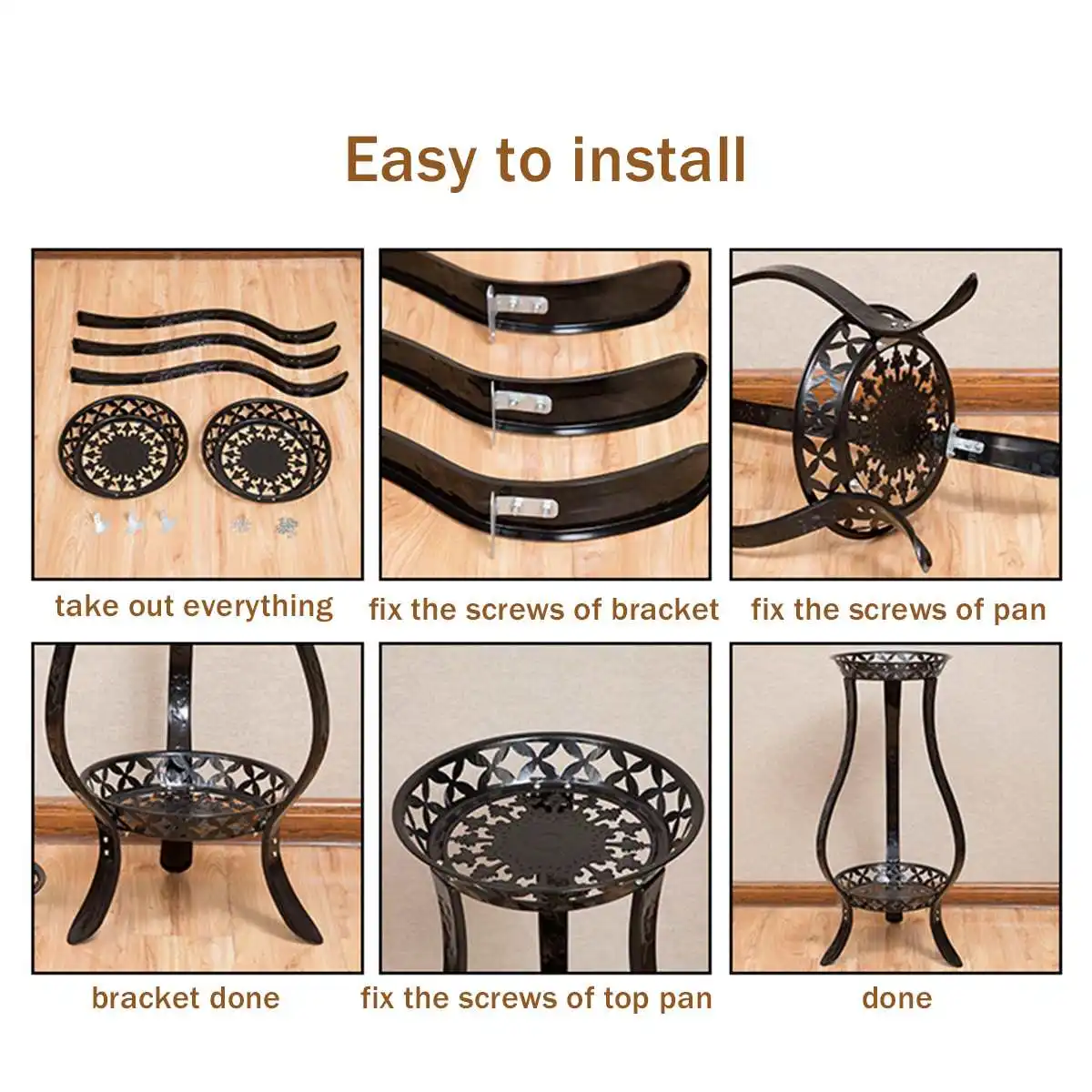 Easy to install

take out everything

fix the screws of bracket

fix the screws of pan

bracket done

fix the screws of top pan

done