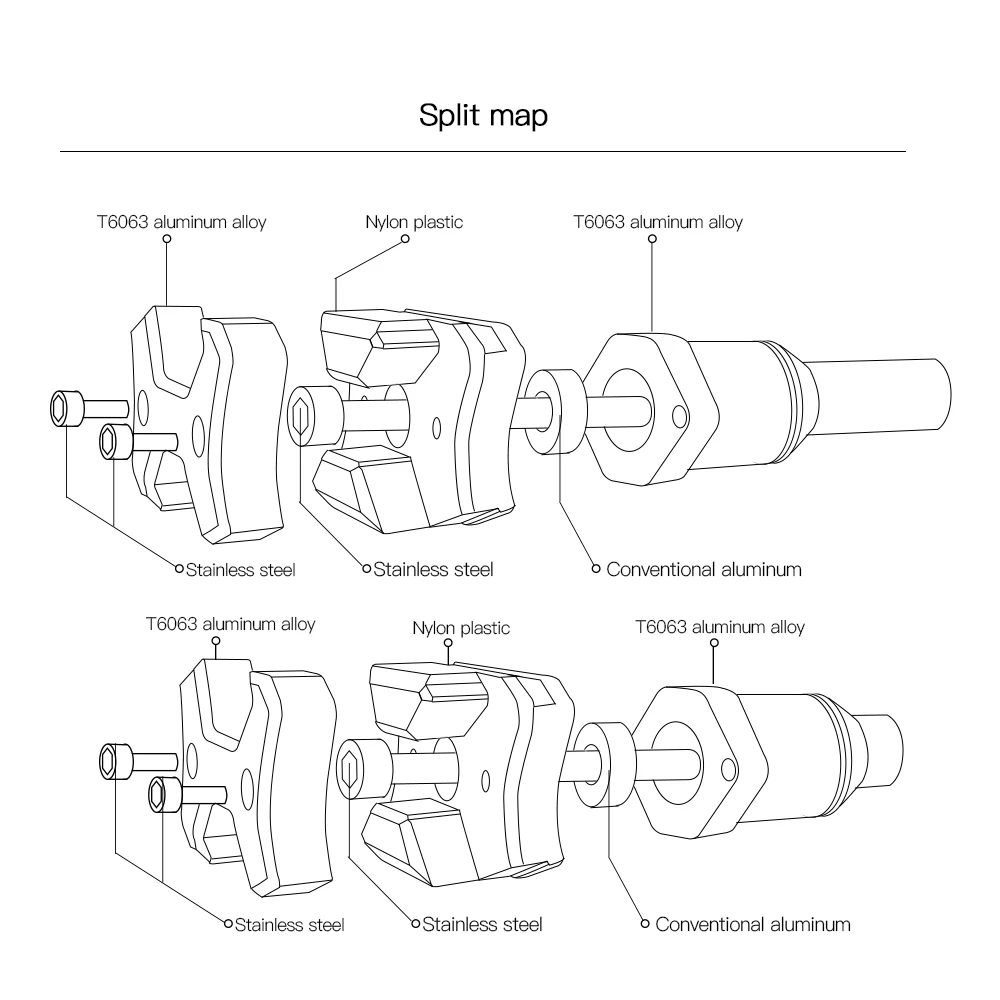 Split map

T6063 aluminum alloy

Nylon plastic

T6063 aluminum alloy

Stainless steel

Stainless steel

Conventional aluminum

T6063 aluminum alloy

Nylon plastic

T6063 aluminum alloy

Stainless steel

Stainless steel

Conventional aluminum