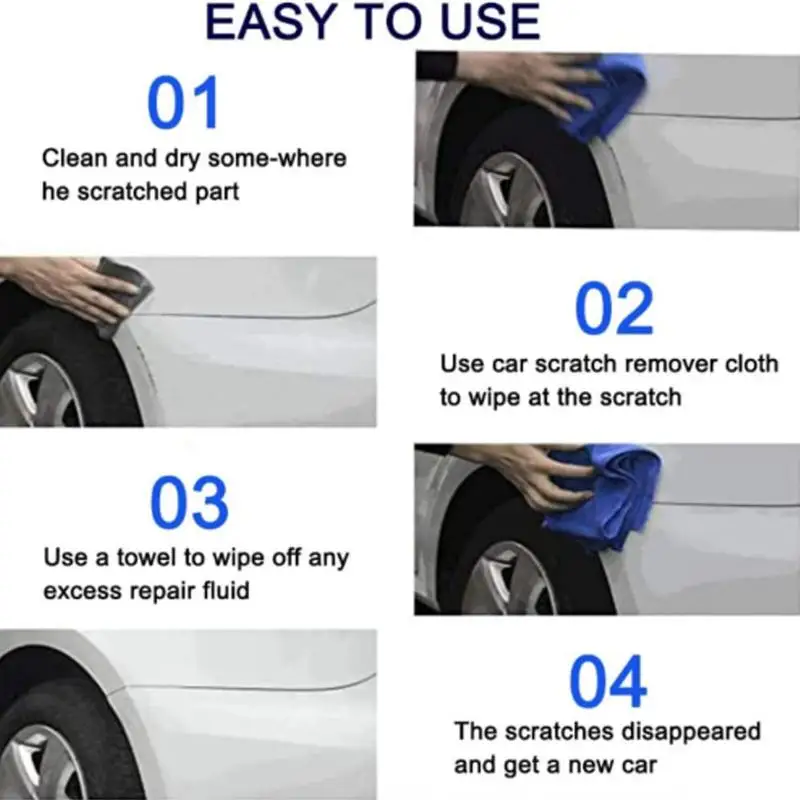 EASY TO USE

01

Clean and dry some-where he scratched part

02

Use car scratch remover cloth to wipe at the scratch

03

Use a towel to wipe off any excess repair fluid

04

The scratches disappeared and get a new car