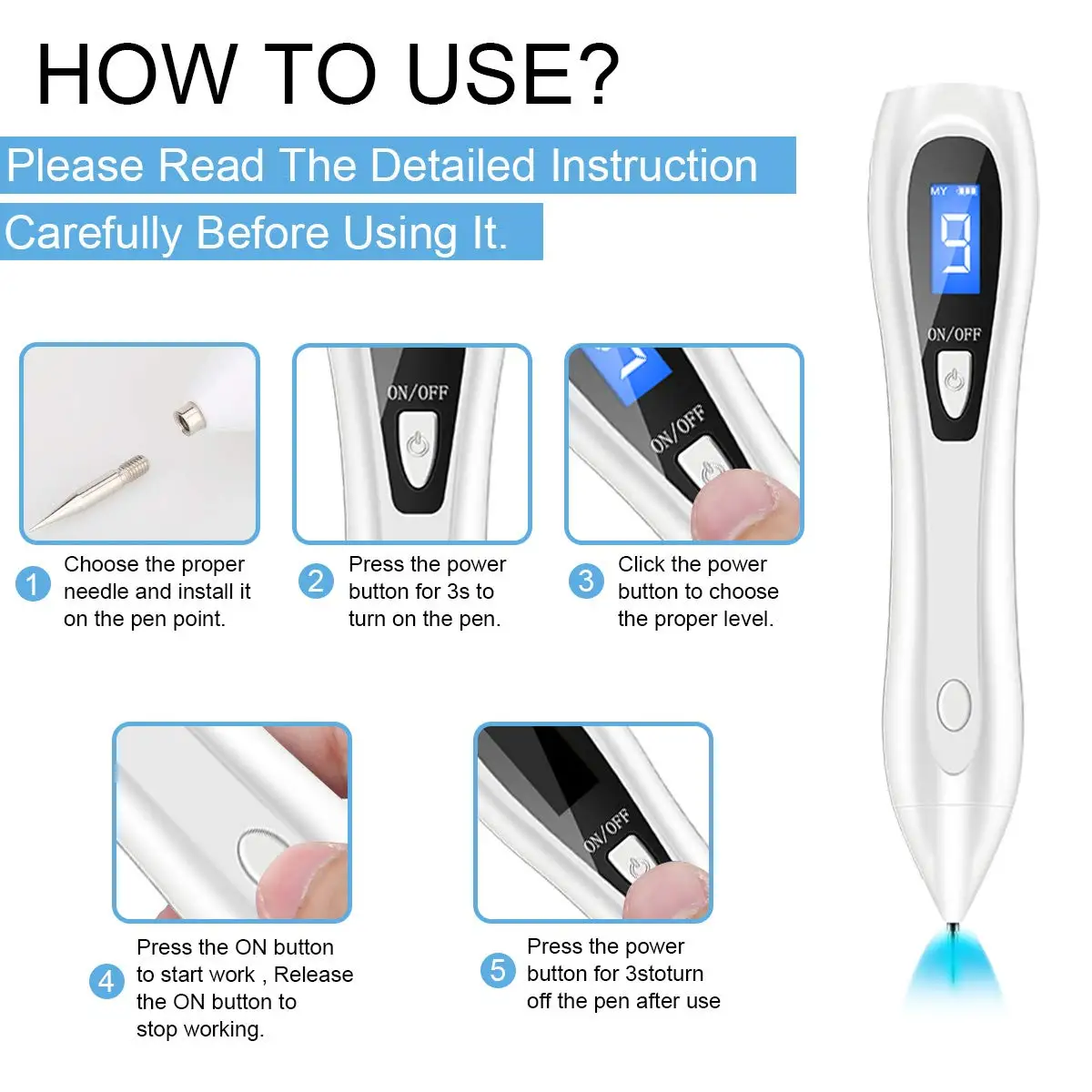 HOW TO USE?

Please Read The Detailed Instruction Carefully Before Using It.

ON/OFF

ON/OFF

1 Choose the proper needle and install it on the pen point.

2 Press the power button for 3s to turn on the pen.

3 Click the power button to choose the proper level.

ON/OFF

4 Press the ON button to start work , Release the ON button to stop working.

5 Press the power button for 3stoturn off the pen after use

MY

9

ON/OFF