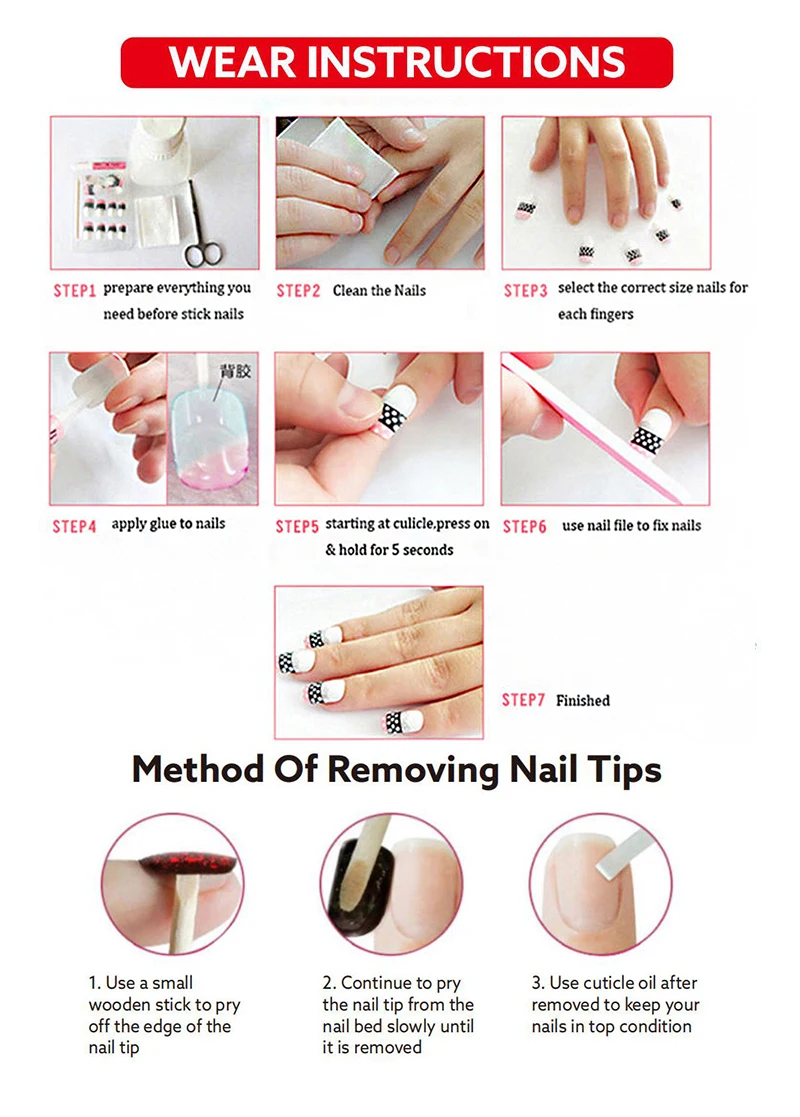 WEAR INSTRUCTIONS

STEP1 prepare everything you need before stick nails

STEP2 Clean the Nails

STEP3 select the correct size nails for each fingers

背胶

STEP4 apply glue to nails

STEP5 starting at culicle,press on & hold for 5 seconds

STEP6 use nail file to fix nails

STEP7 Finished

Method Of Removing Nail Tips

1. Use a small wooden stick to pry off the edge of the nail tip

2. Continue to pry the nail tip from the nail bed slowly until it is removed

3. Use cuticle oil after removed to keep your nails in top condition