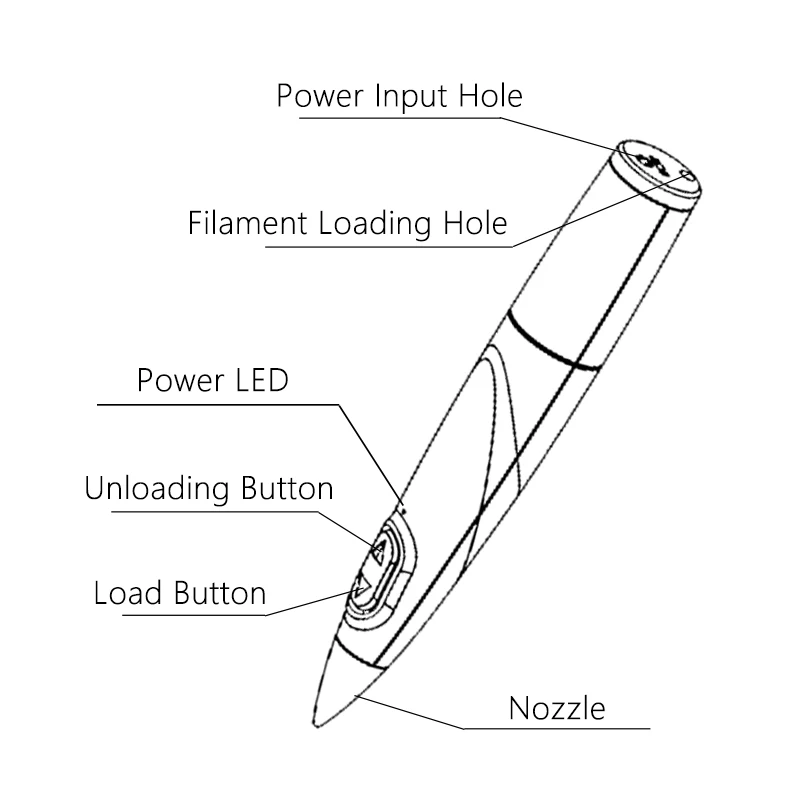 Power Input Hole

Filament Loading Hole

Power LED

Unloading Button

Load Button

Nozzle