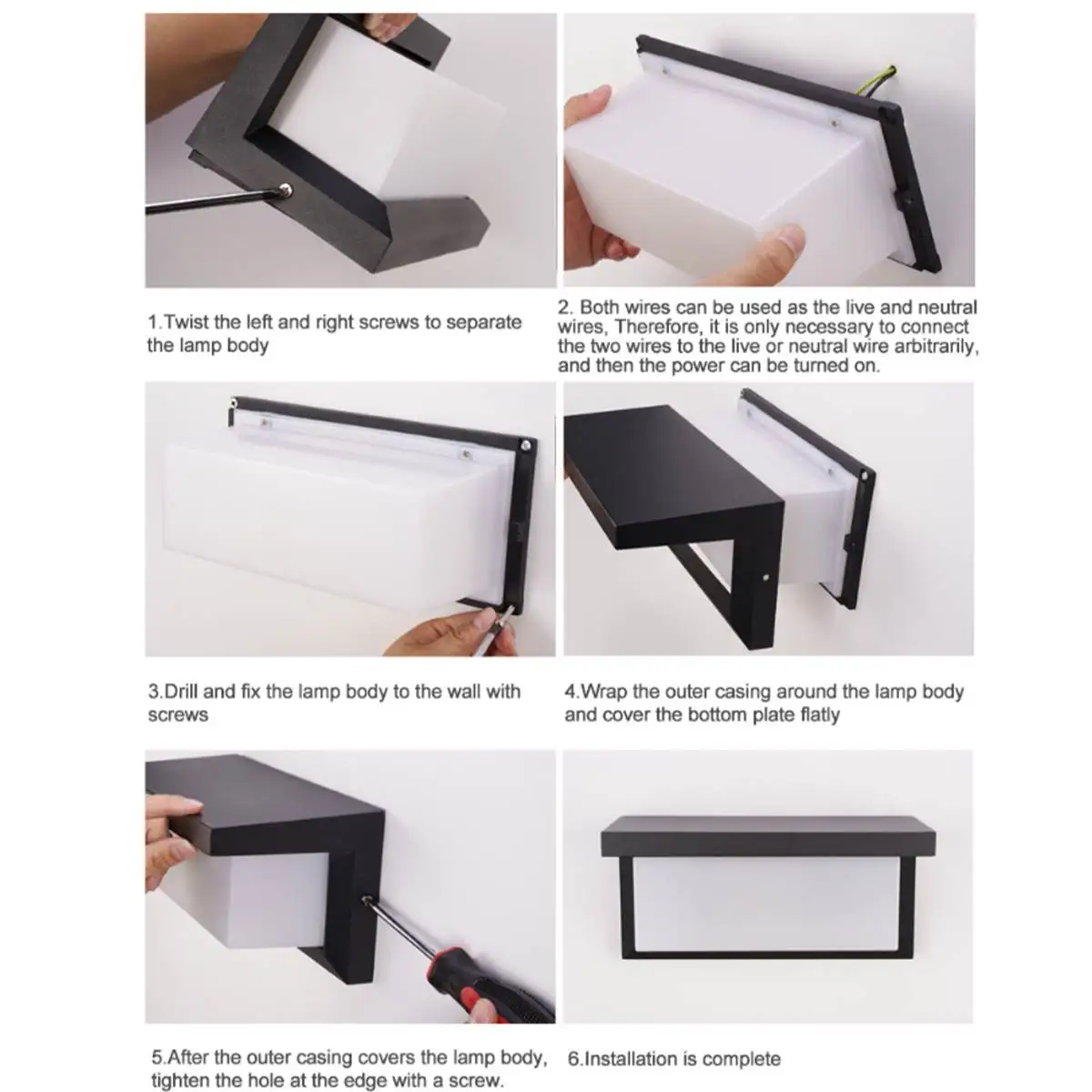 1.Twist the left and right screws to separate the lamp body

2. Both wires can be used as the live and neutral wires, Therefore, it is only necessary to connect the two wires to the live or neutral wire arbitrarily, and then the power can be turned on.

3.Drill and fix the lamp body to the wall with screws

4.Wrap the outer casing around the lamp body and cover the bottom plate flatly

5.After the outer casing covers the lamp body, tighten the hole at the edge with a screw.

6.Installation is complete