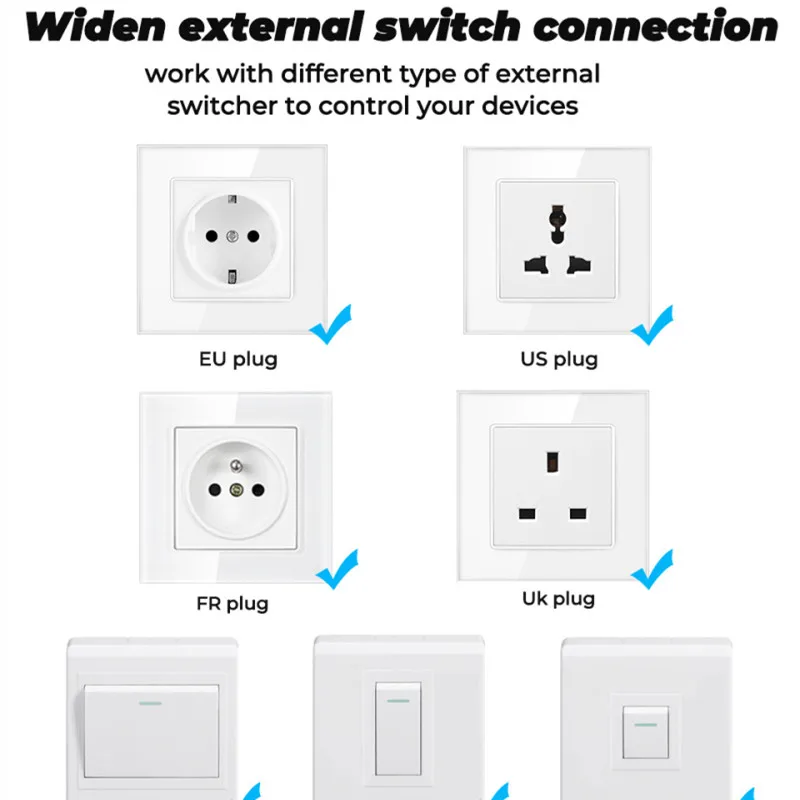 Widen external switch connection

work with different type of external switcher to control your devices

EU plug

US plug

FR plug

Uk plug