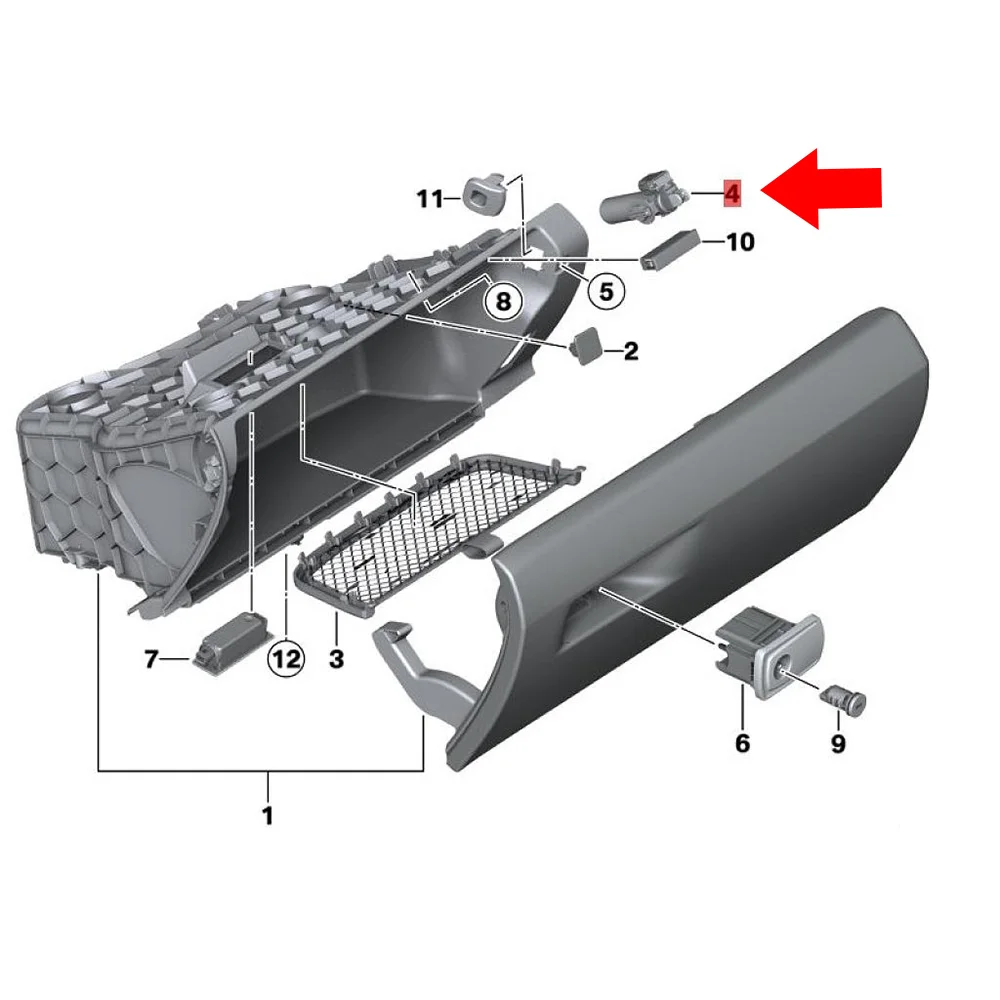 11
4
10
8
5
2
7
12
3
6
9
1