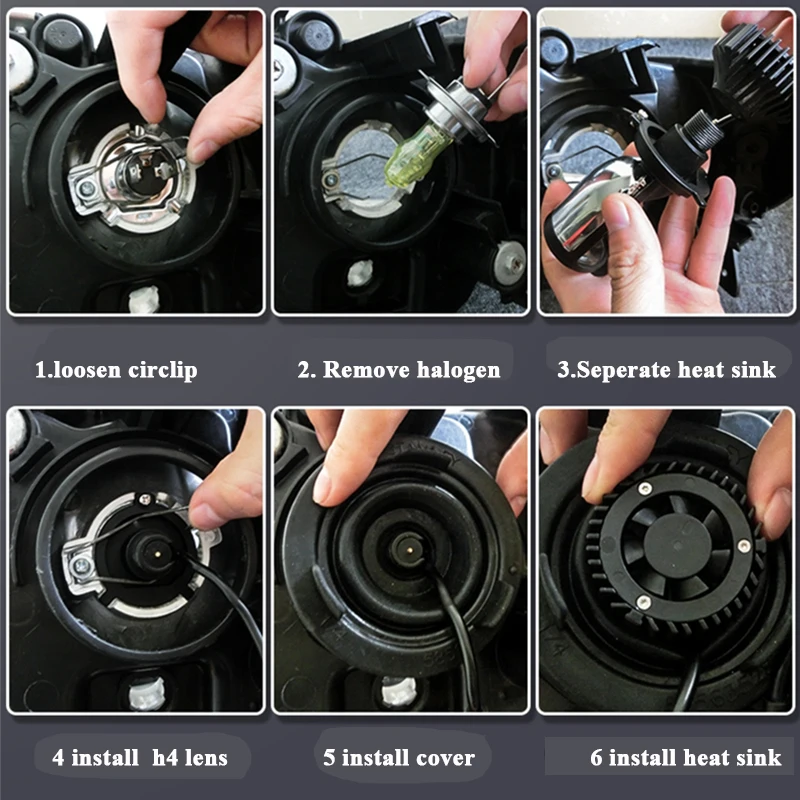 1.loosen circlip

2. Remove halogen

3.Seperate heat sink

4 install h4 lens

5 install cover

6 install heat sink