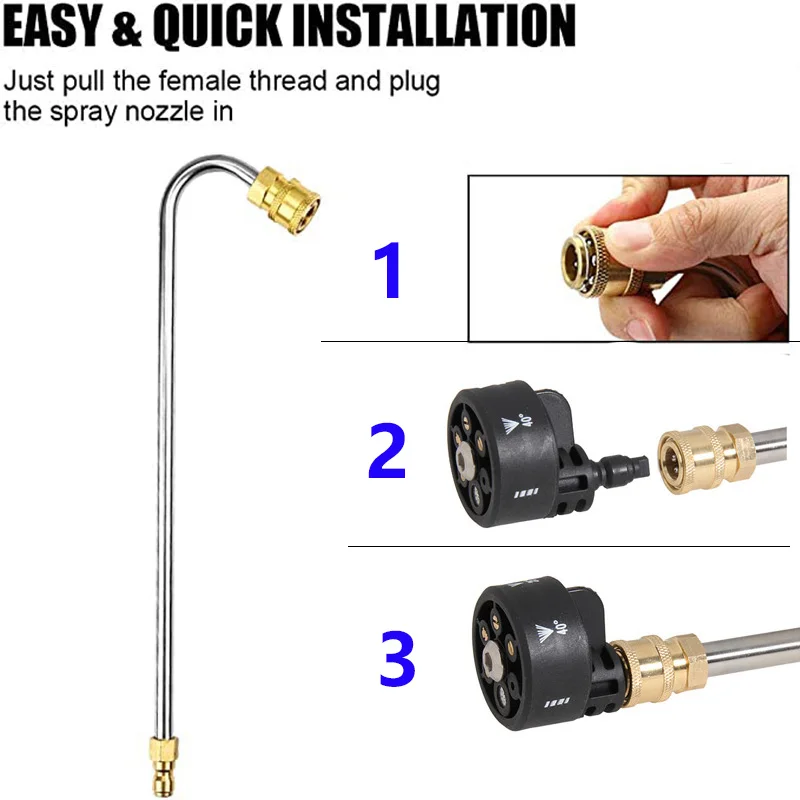 EASY & QUICK INSTALLATION

Just pull the female thread and plug the spray nozzle in

1

2

40°

3

40°