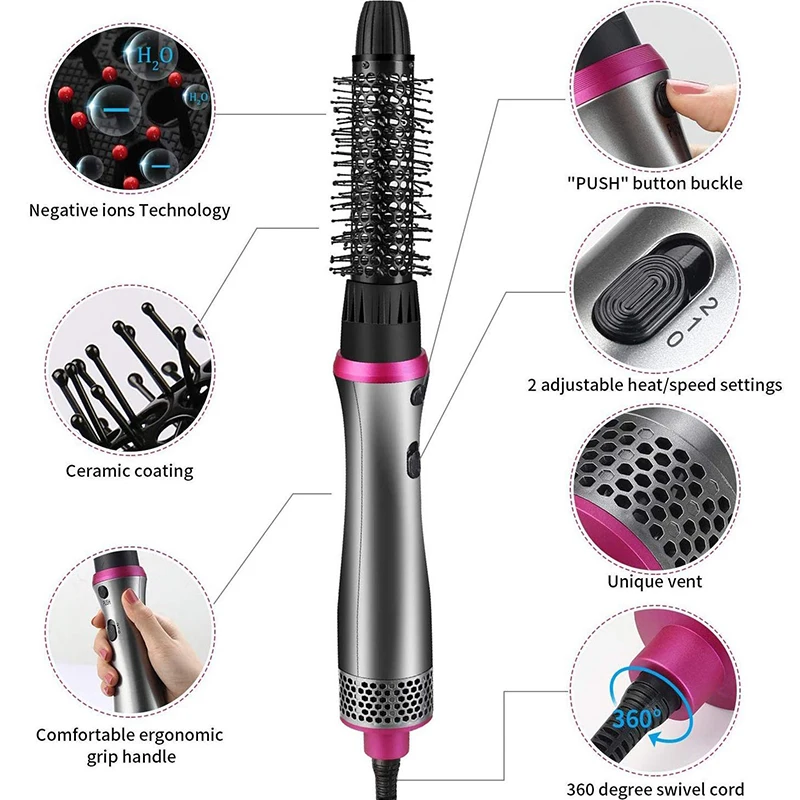 $H_2O$

$H_2O$

Negative ions Technology

Ceramic coating

Comfortable ergonomic grip handle

"PUSH" button buckle

2
1
0

2 adjustable heat/speed settings

Unique vent

360°

360 degree swivel cord