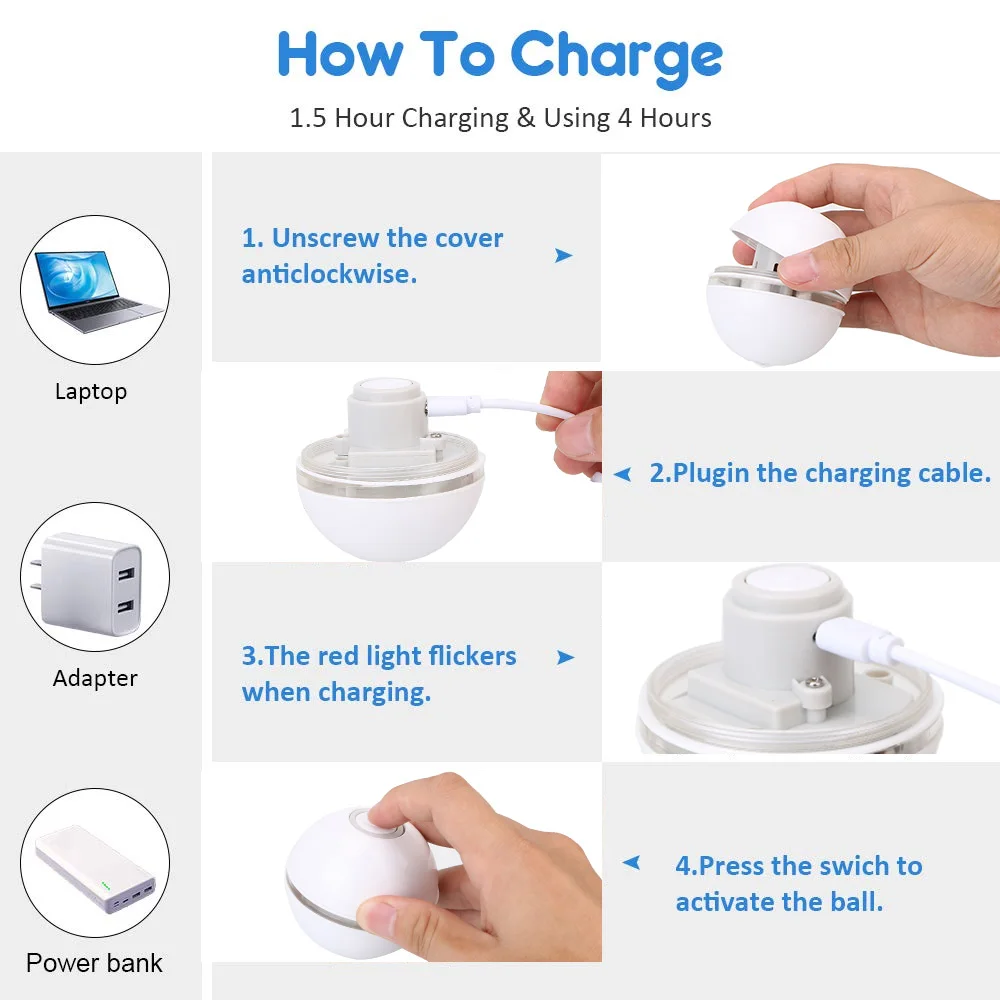 How To Charge

1.5 Hour Charging & Using 4 Hours

Laptop

Adapter

Power bank

1. Unscrew the cover anticlockwise.

2.Plugin the charging cable.

3.The red light flickers when charging.

4.Press the swich to activate the ball.