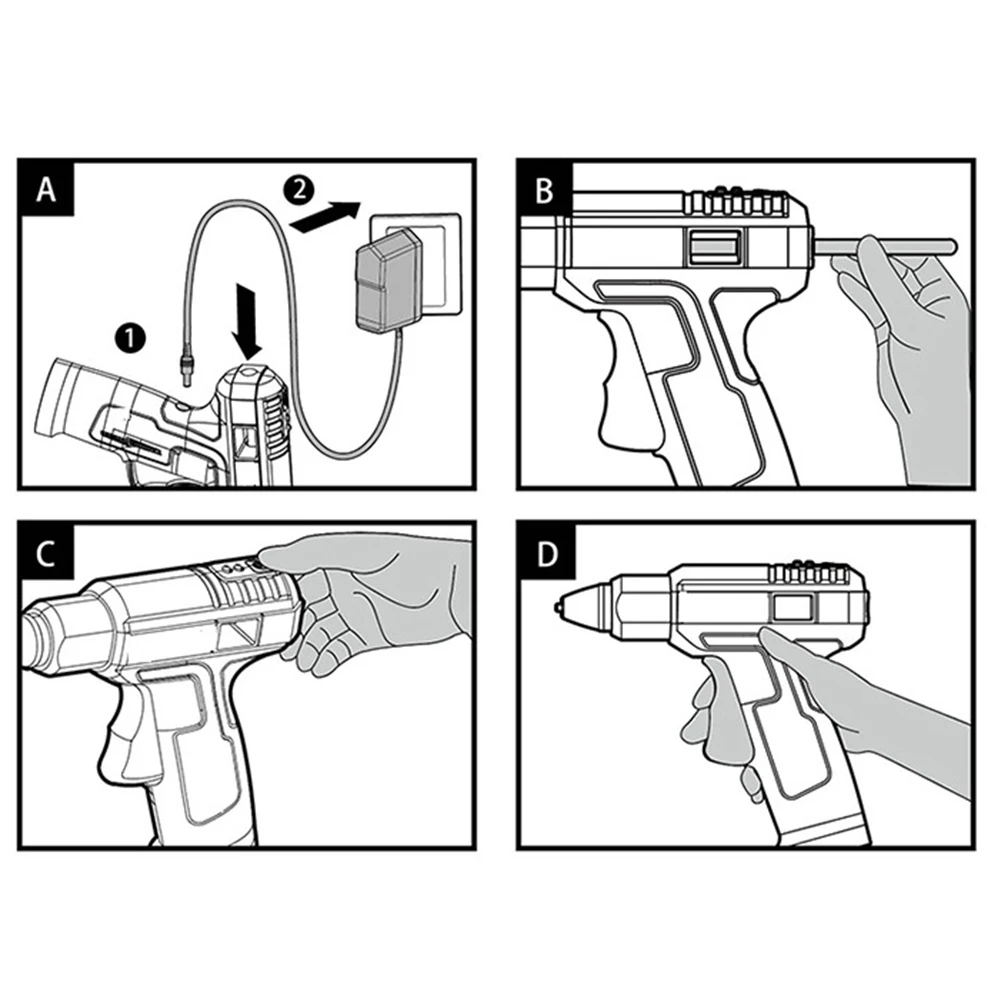 A
2
1
B
C
D