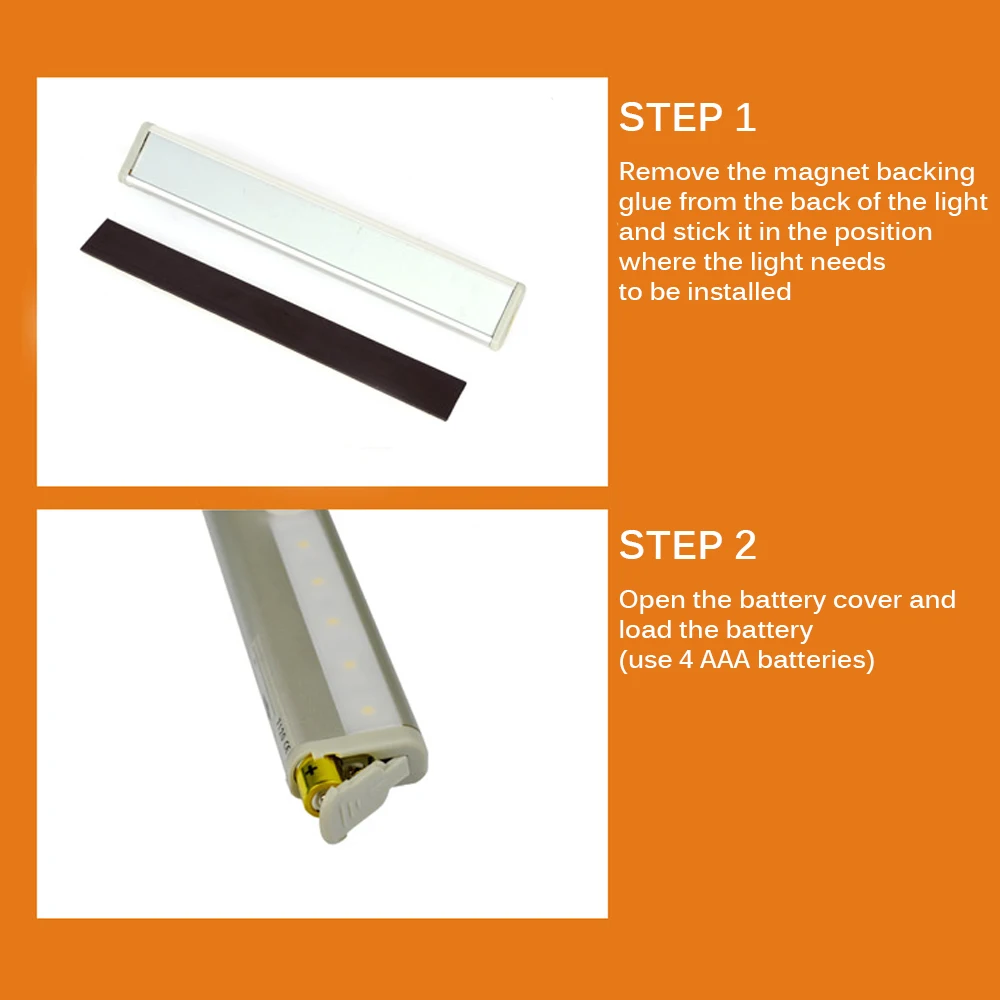 STEP 1

Remove the magnet backing glue from the back of the light and stick it in the position where the light needs to be installed

STEP 2

Open the battery cover and load the battery (use 4 AAA batteries)