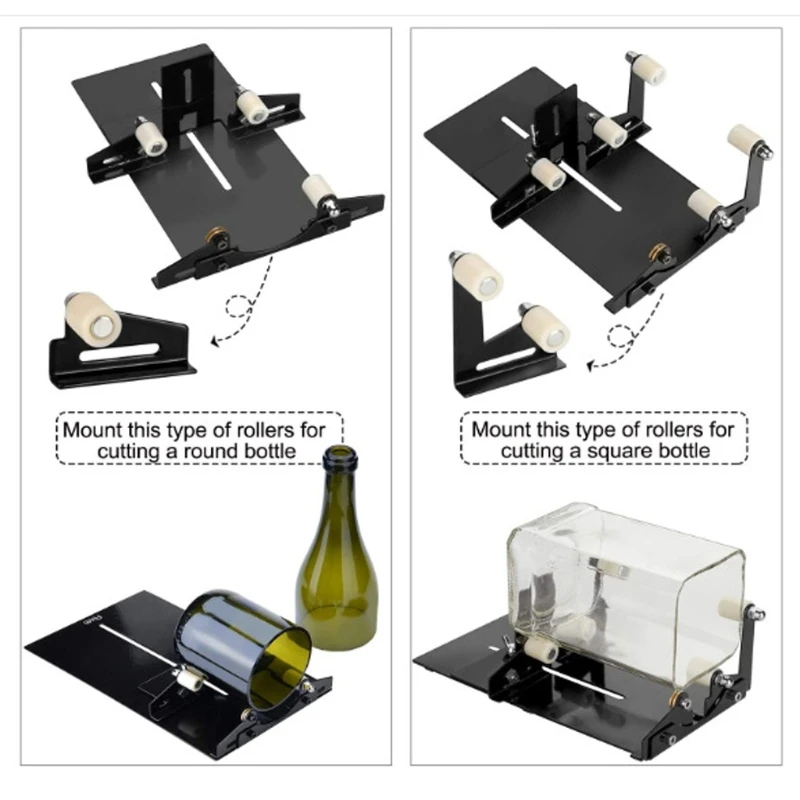 Mount this type of rollers for cutting a round bottle

Mount this type of rollers for cutting a square bottle