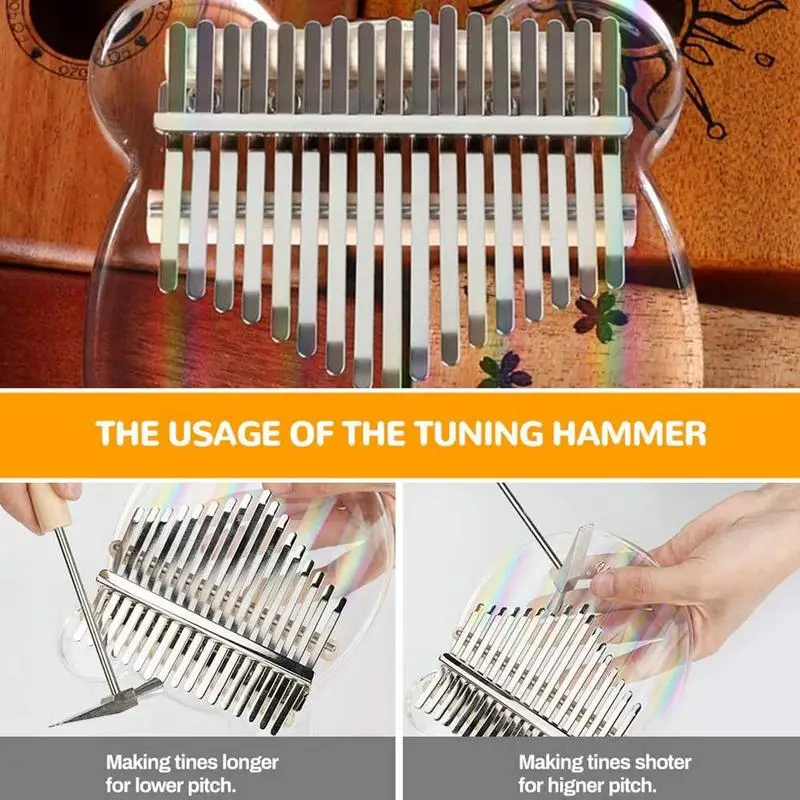 THE USAGE OF THE TUNING HAMMER

Making tines longer for lower pitch.

Making tines shoter for higner pitch.