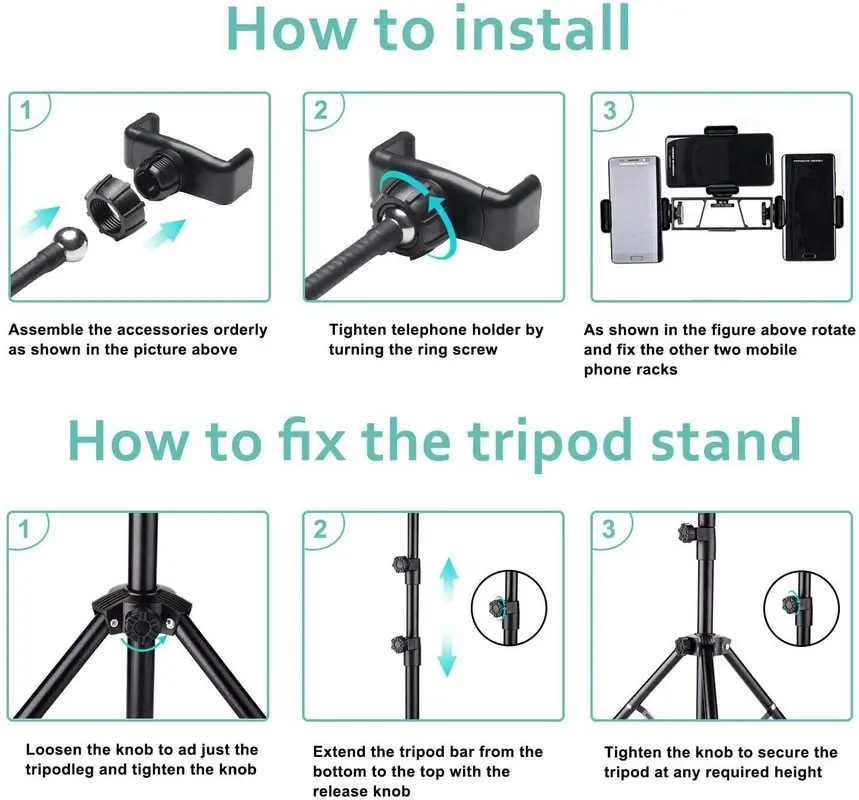 How to install

1

Assemble the accessories orderly as shown in the picture above

2

Tighten telephone holder by turning the ring screw

3

As shown in the figure above rotate and fix the other two mobile phone racks

How to fix the tripod stand

1

Loosen the knob to ad just the tripodleg and tighten the knob

2

Extend the tripod bar from the bottom to the top with the release knob

3

Tighten the knob to secure the tripod at any required height