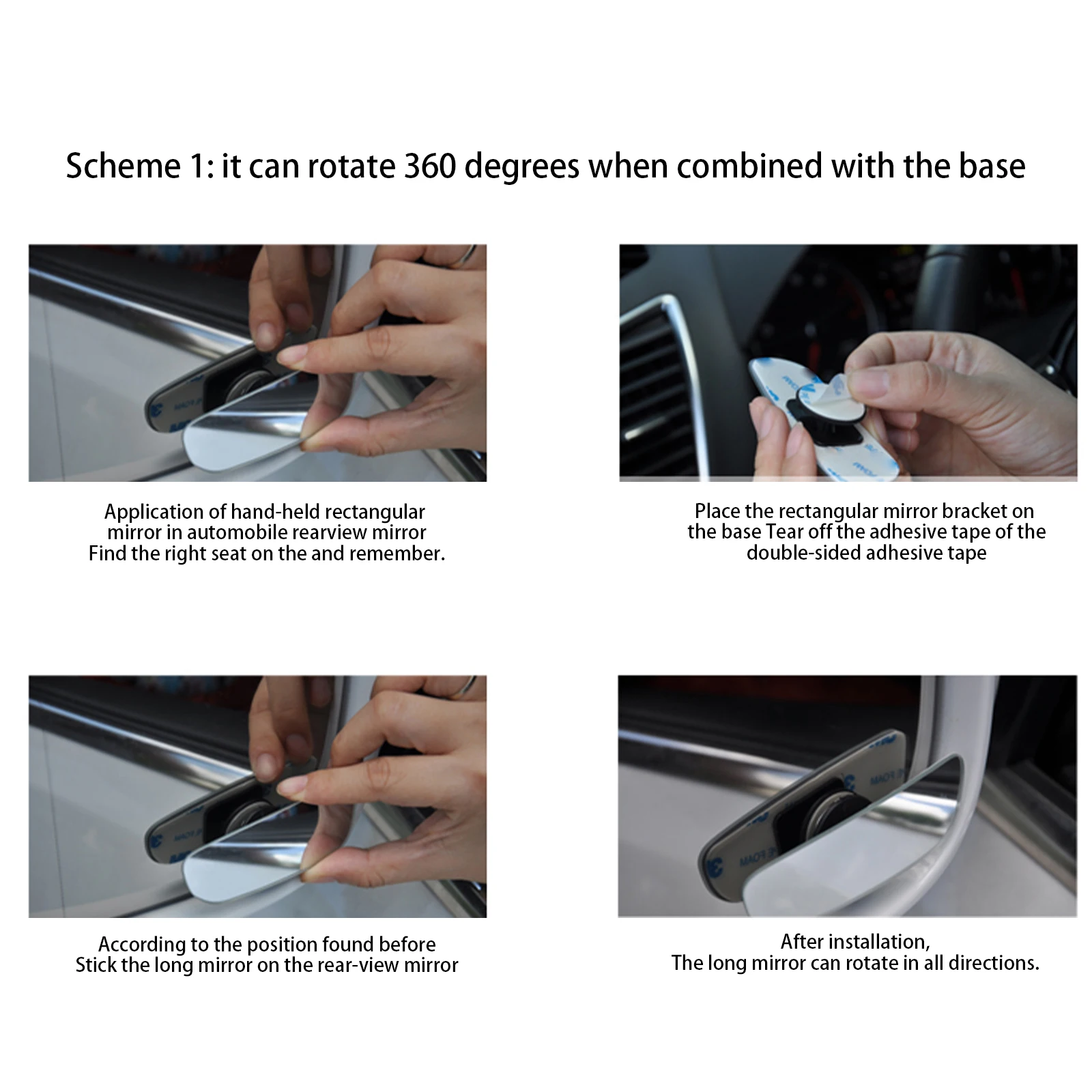 Scheme 1: it can rotate 360 degrees when combined with the base

Application of hand-held rectangular mirror in automobile rearview mirror
Find the right seat on the and remember.

Place the rectangular mirror bracket on the base Tear off the adhesive tape of the double-sided adhesive tape

According to the position found before
Stick the long mirror on the rear-view mirror

After installation,
The long mirror can rotate in all directions.