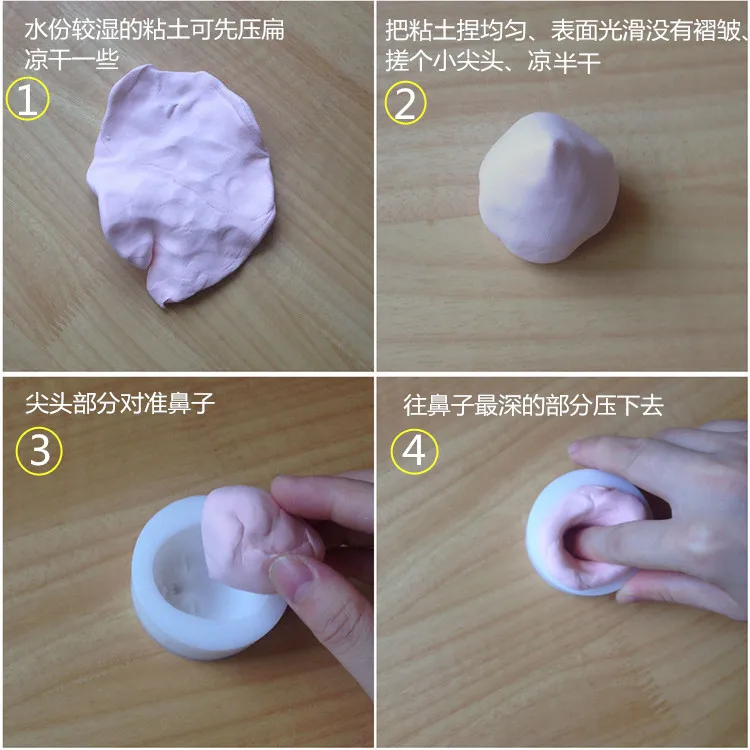 水份较湿的粘土可先压扁凉干一些

①

把粘土捏均匀、表面光滑没有褶皱、搓个小尖头、凉半干

②

尖头部分对准鼻子

③

往鼻子最深的部分压下去

④