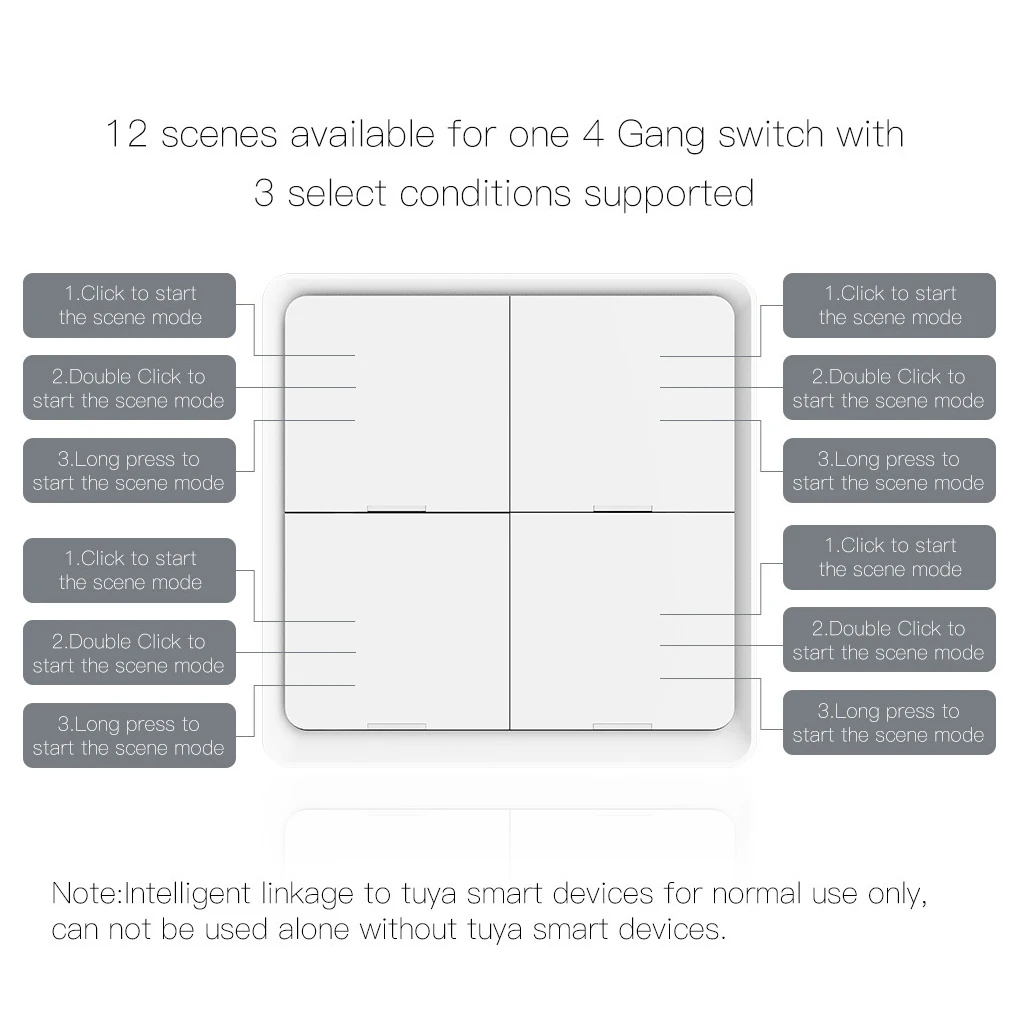 12 scenes available for one 4 Gang switch with 3 select conditions supported

1.Click to start the scene mode

2.Double Click to start the scene mode

3.Long press to start the scene mode

1.Click to start the scene mode

2.Double Click to start the scene mode

3.Long press to start the scene mode

1.Click to start the scene mode

2.Double Click to start the scene mode

3.Long press to start the scene mode

1.Click to start the scene mode

2.Double Click to start the scene mode

3.Long press to start the scene mode

Note:Intelligent linkage to tuya smart devices for normal use only, can not be used alone without tuya smart devices.