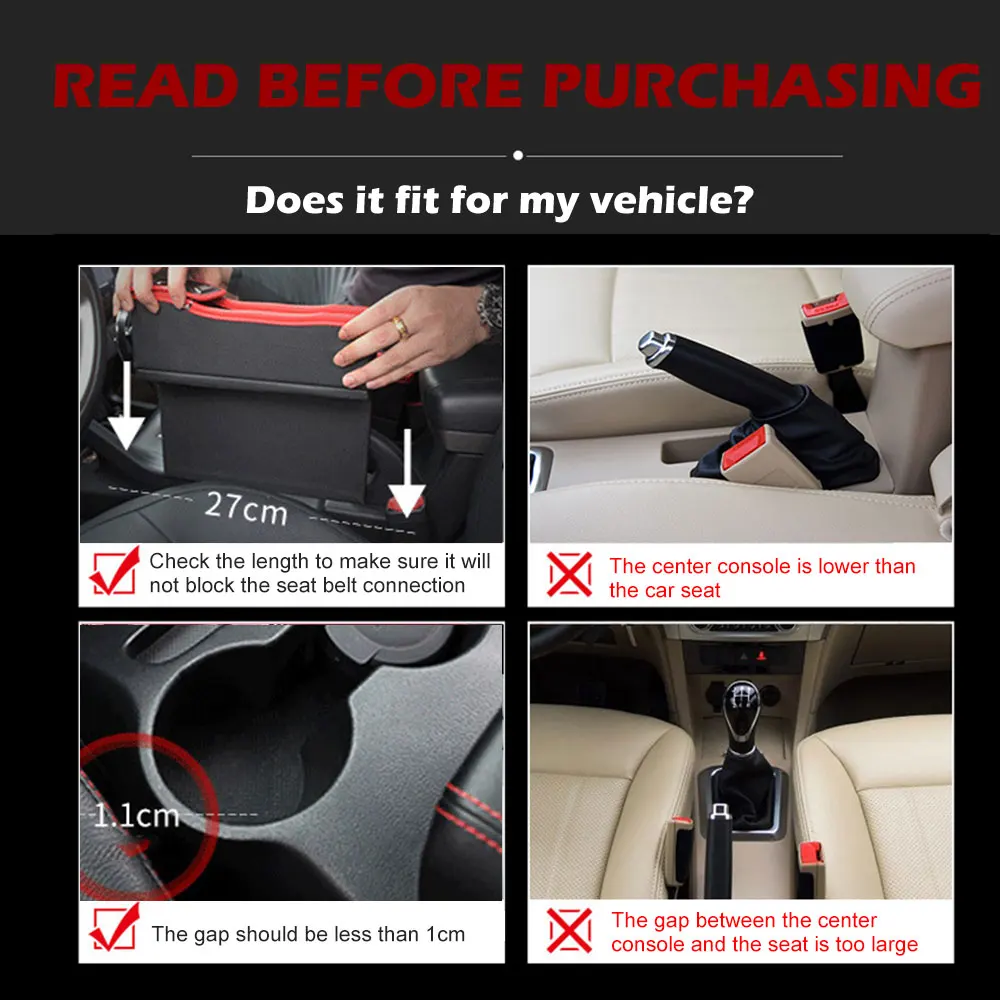 READ BEFORE PURCHASING

Does it fit for my vehicle?

27cm

Check the length to make sure it will not block the seat belt connection

The center console is lower than the car seat

1.1cm

The gap should be less than 1cm

The gap between the center console and the seat is too large