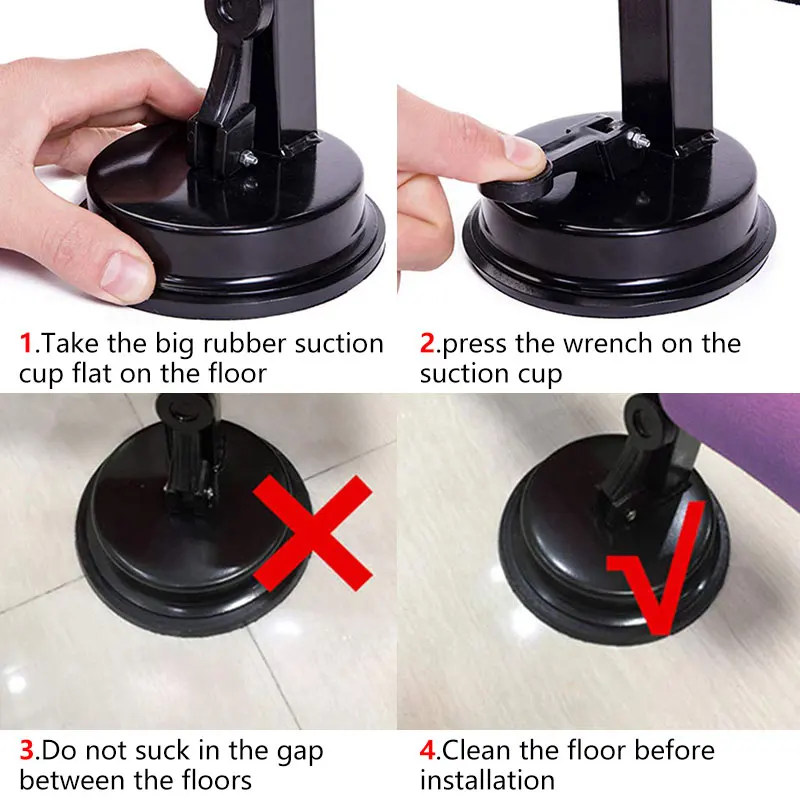 1.Take the big rubber suction cup flat on the floor

2.press the wrench on the suction cup

3.Do not suck in the gap between the floors

4.Clean the floor before installation