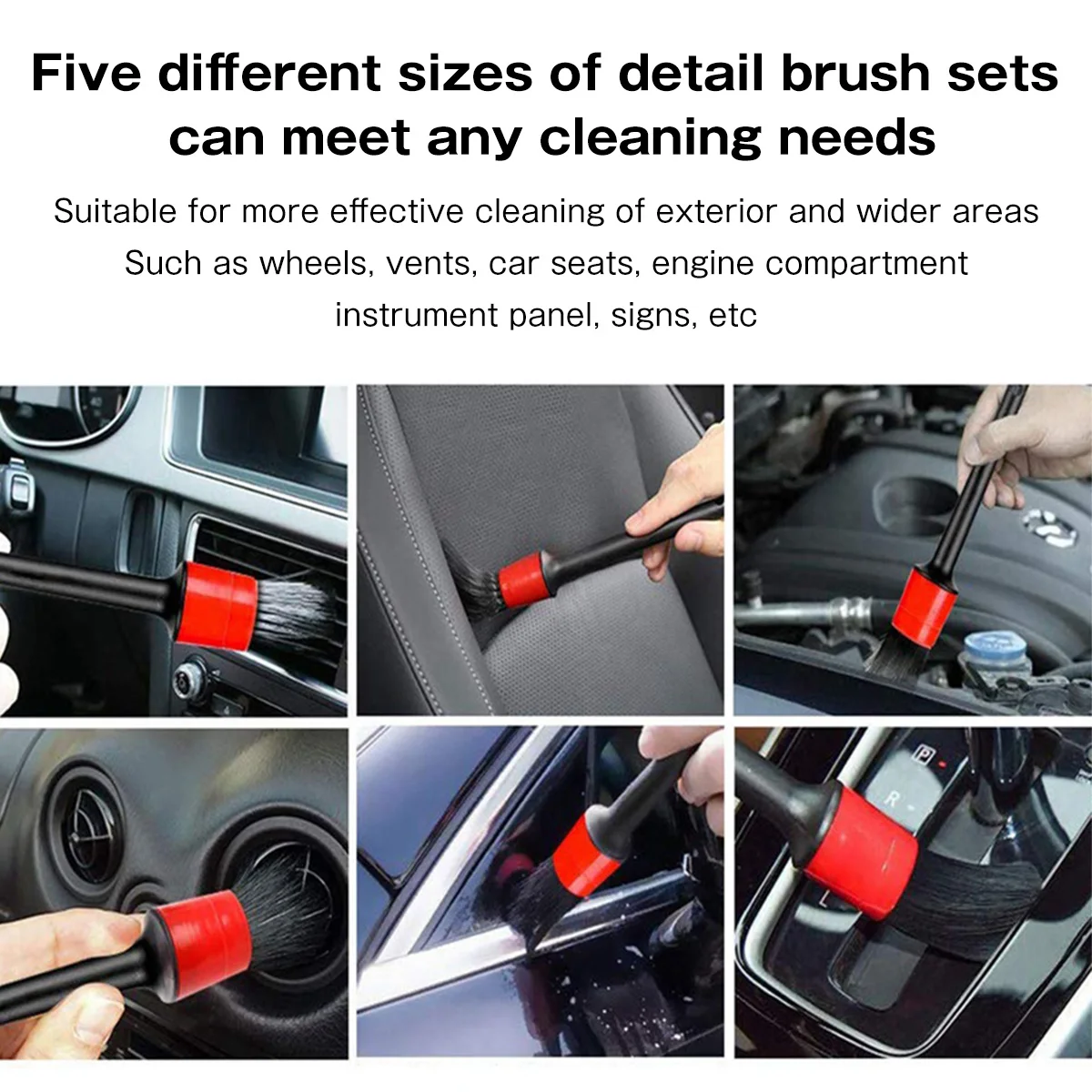 Five different sizes of detail brush sets can meet any cleaning needs

Suitable for more effective cleaning of exterior and wider areas
Such as wheels, vents, car seats, engine compartment
instrument panel, signs, etc

P
R