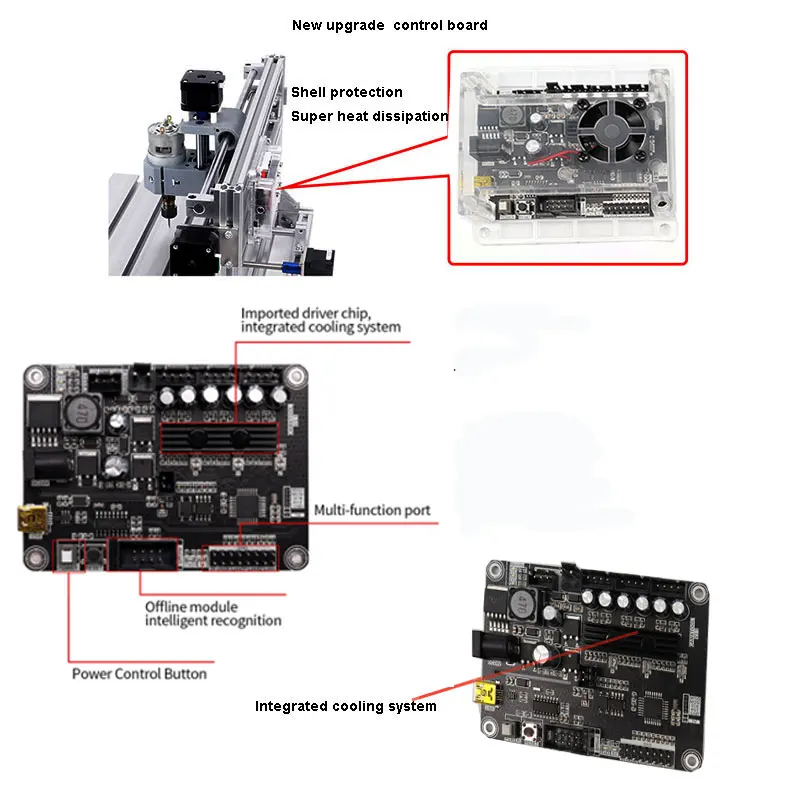 New upgrade control board

Shell protection
Super heat dissipation

Imported driver chip, integrated cooling system

470

Multi-function port

Offline module intelligent recognition

Power Control Button

Integrated cooling system

470