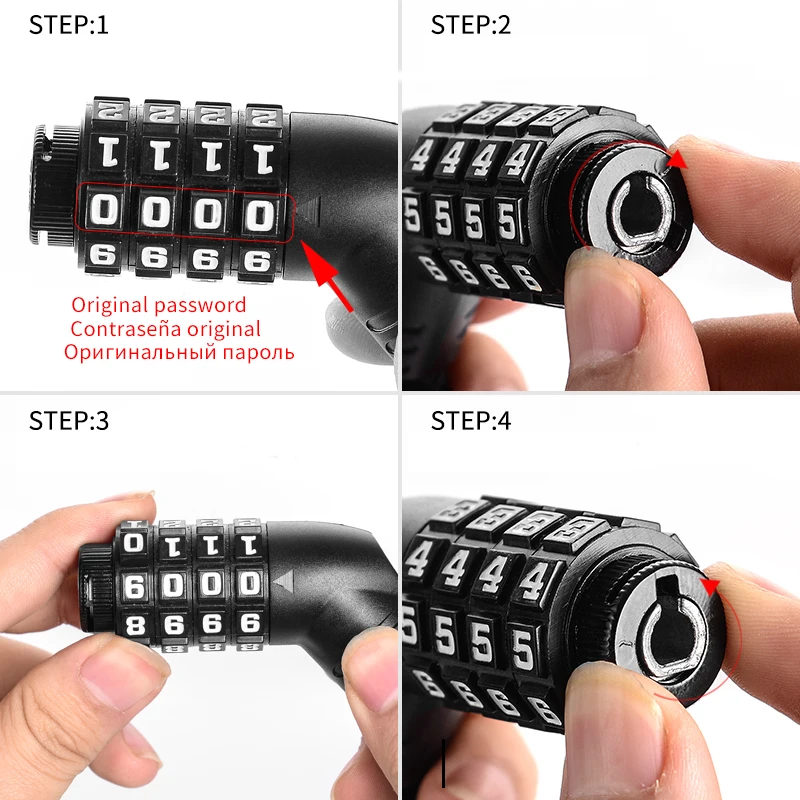 STEP:1

2 2 2 2
1 1 1 1
0 0 0 0
6 6 6 6

Original password
Contraseña original
Оригинальный пароль

STEP:2

4 4 4 4
5 5 5 5
6 6 6 6

STEP:3

0 1 1 1
6 0 0 0
8 9 9 9

STEP:4

4 4 4 4
5 5 5 5
6 6 6 6