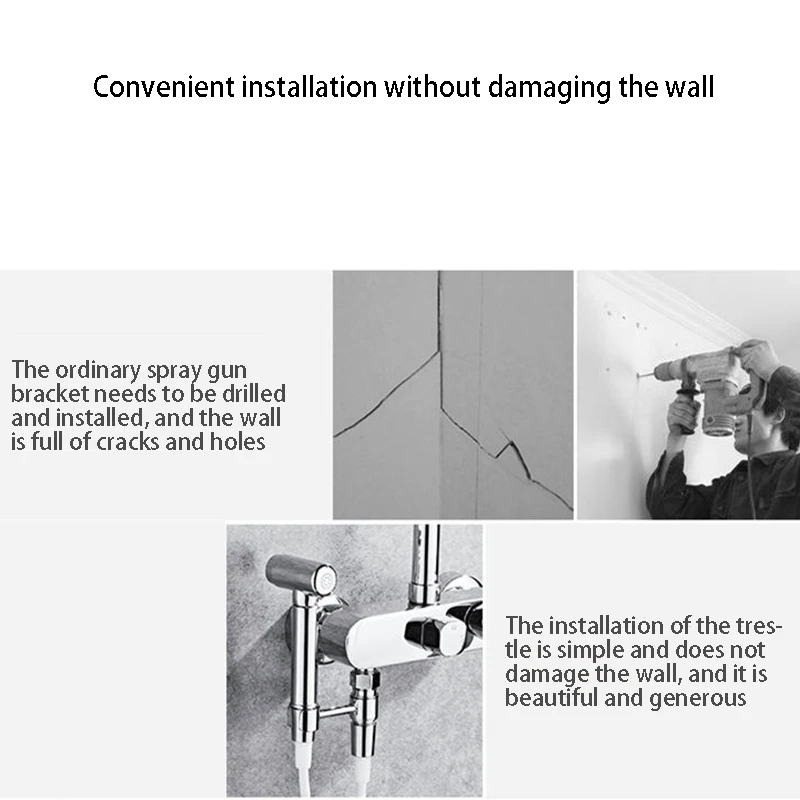 Convenient installation without damaging the wall

The ordinary spray gun bracket needs to be drilled and installed, and the wall is full of cracks and holes

The installation of the trestle is simple and does not damage the wall, and it is beautiful and generous