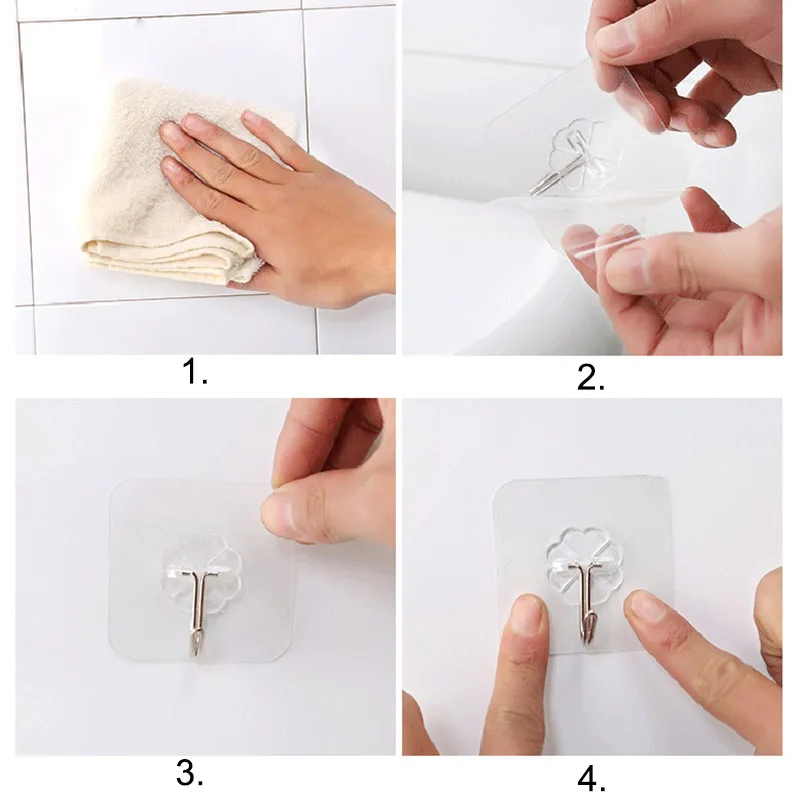 1.

2.

3.

4.