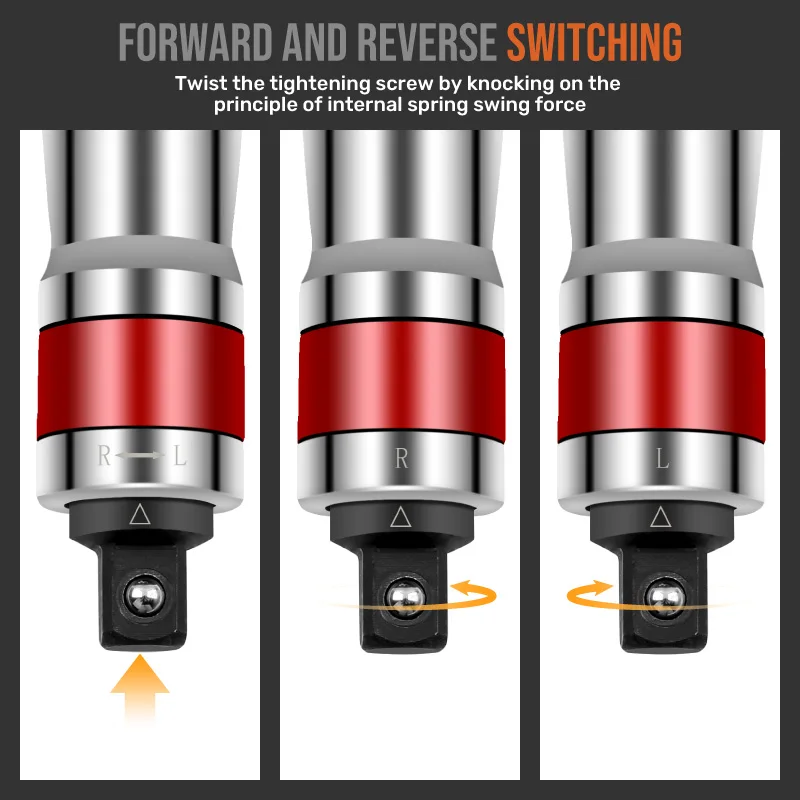 FORWARD AND REVERSE SWITCHING

Twist the tightening screw by knocking on the principle of internal spring swing force

R L

R

L