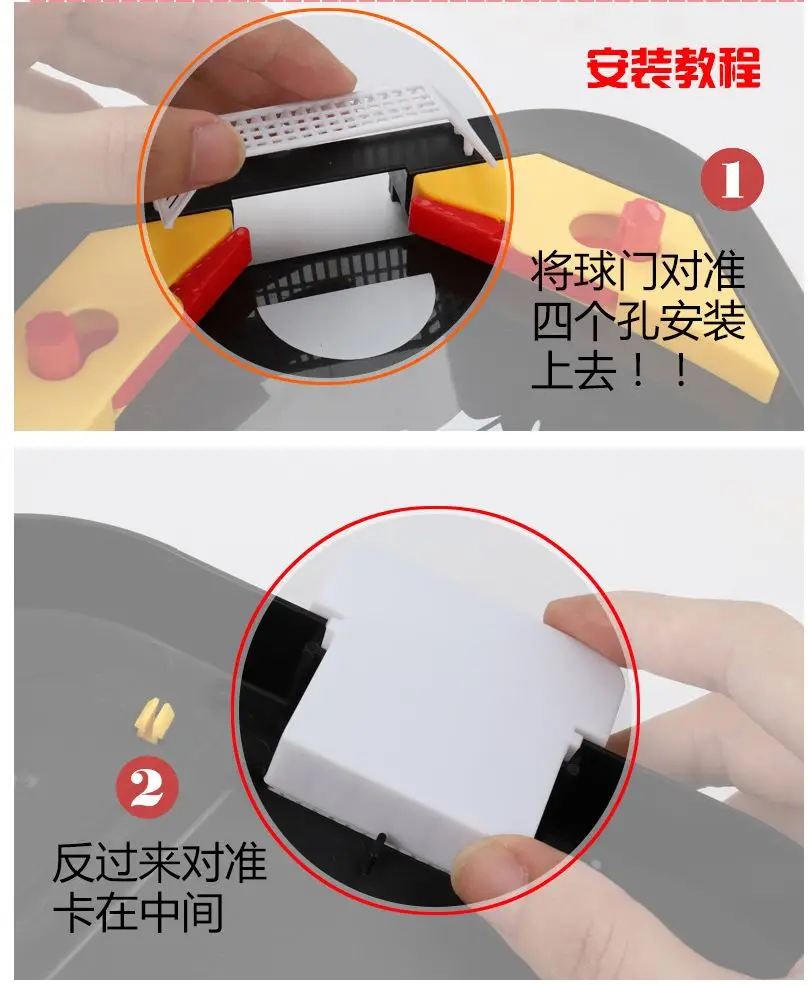 安装教程

1

将球门对准四个孔安装上去！！

2

反过来对准卡在中间