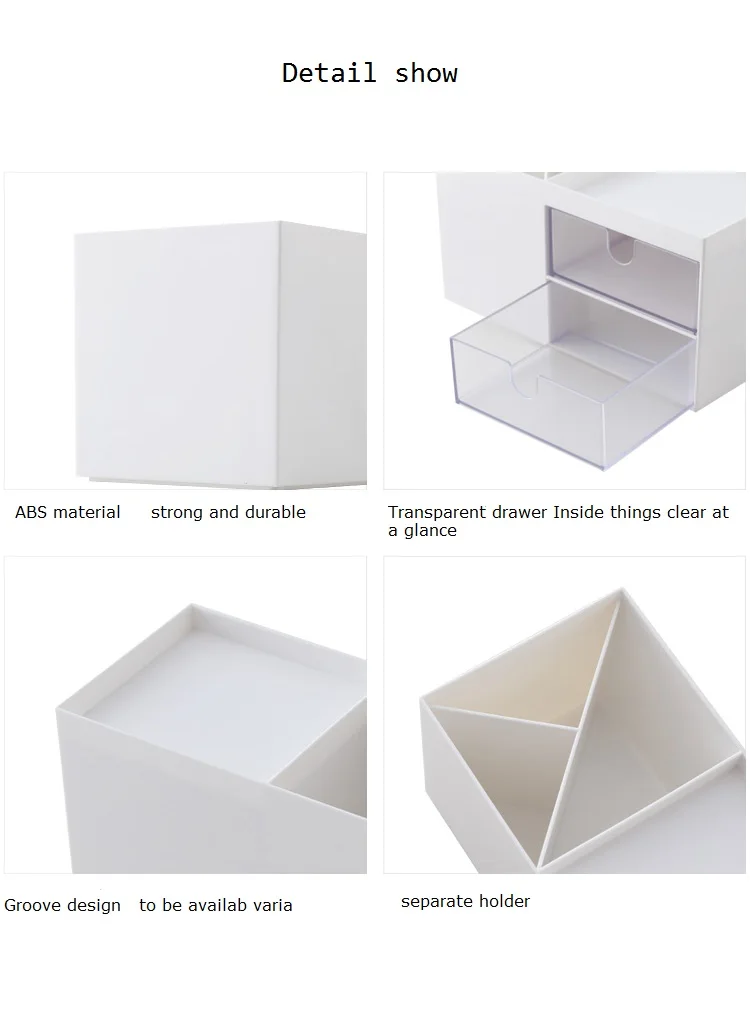 Detail show

ABS material strong and durable

Transparent drawer Inside things clear at a glance

Groove design to be availab varia

separate holder