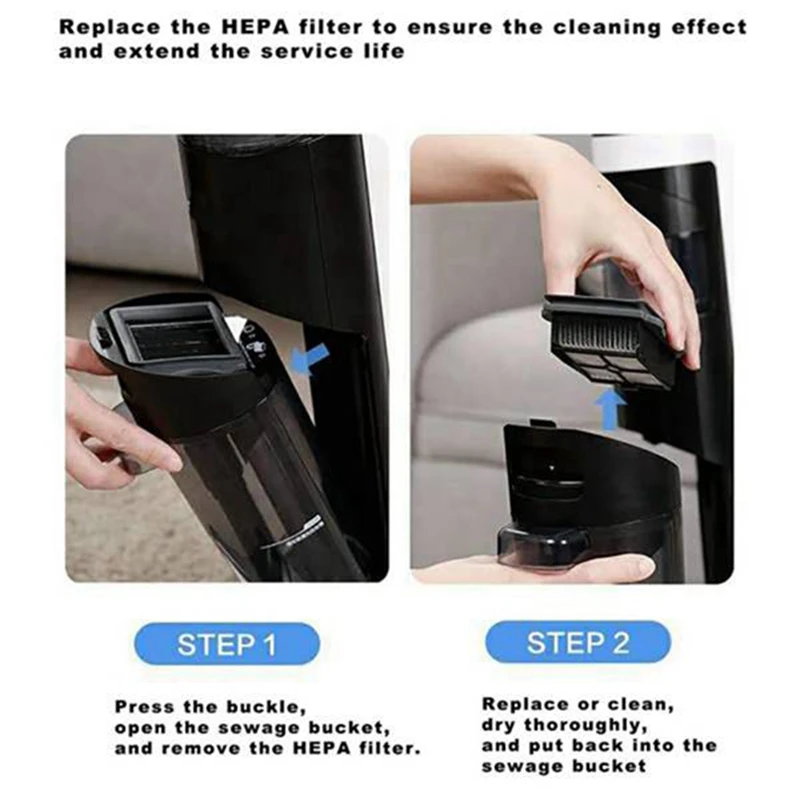 Replace the HEPA filter to ensure the cleaning effect and extend the service life

STEP 1

Press the buckle, open the sewage bucket, and remove the HEPA filter.

STEP 2

Replace or clean, dry thoroughly, and put back into the sewage bucket