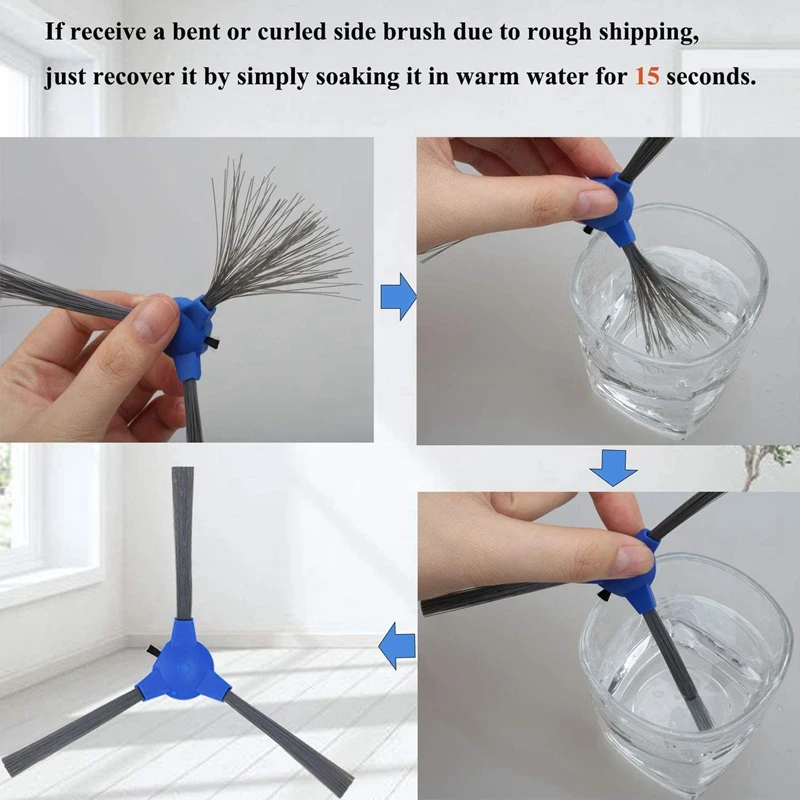 If receive a bent or curled side brush due to rough shipping, just recover it by simply soaking it in warm water for 15 seconds.